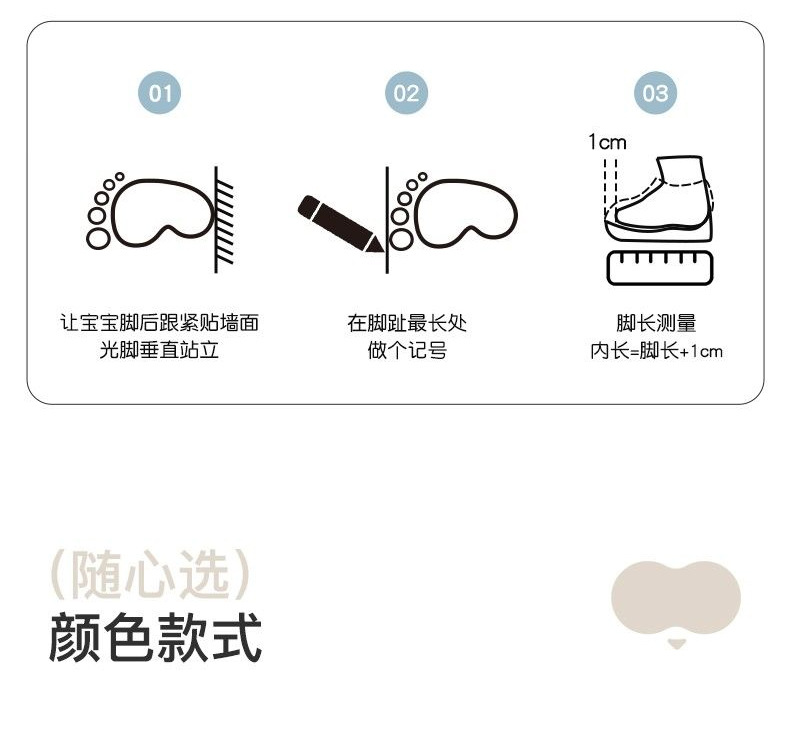 01

让宝宝脚后跟紧贴墙面
光脚垂直站立

02

在脚趾最长处
做个记号

03

1cm

脚长测量
内长=脚长+1cm

（随心选）
颜色款式