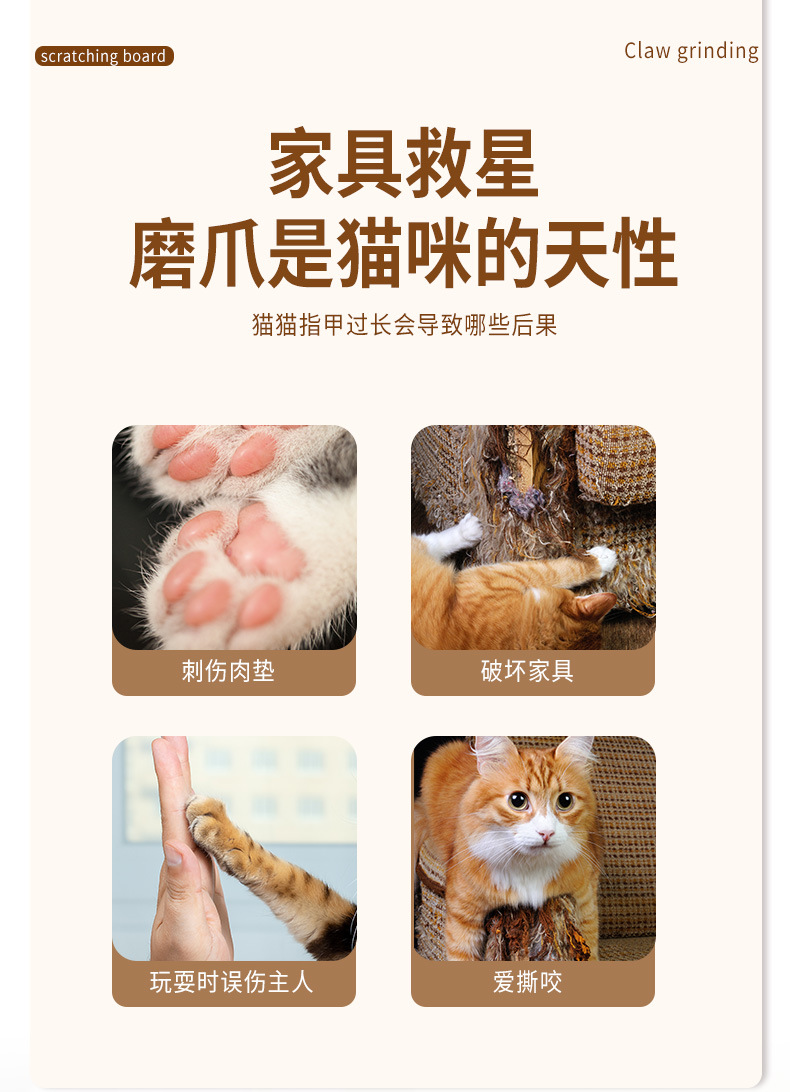 scratching board

Claw grinding

家具救星
磨爪是猫咪的天性

猫猫指甲过长会导致哪些后果

刺伤肉垫

破坏家具

玩耍时误伤主人

爱撕咬