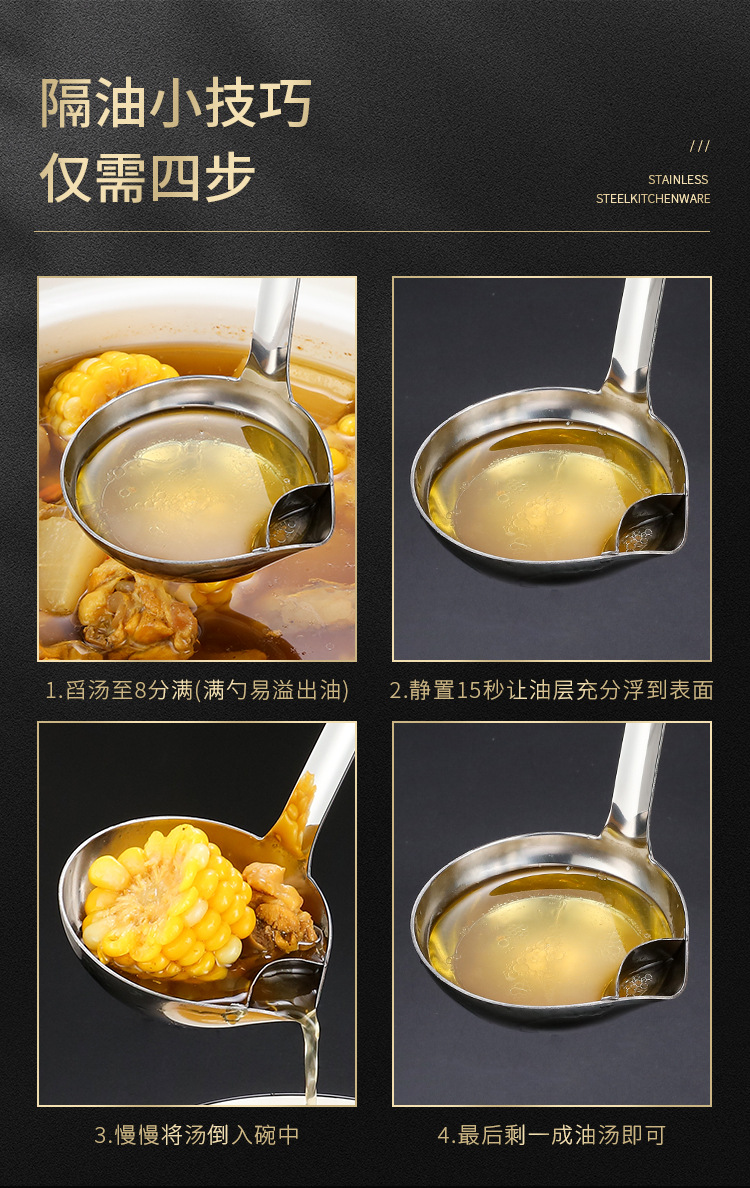 隔油小技巧
仅需四步

///
STAINLESS
STEELKITCHENWARE

1.舀汤至8分满(满勺易溢出油)

2.静置15秒让油层充分浮到表面

3.慢慢将汤倒入碗中

4.最后剩一成油汤即可