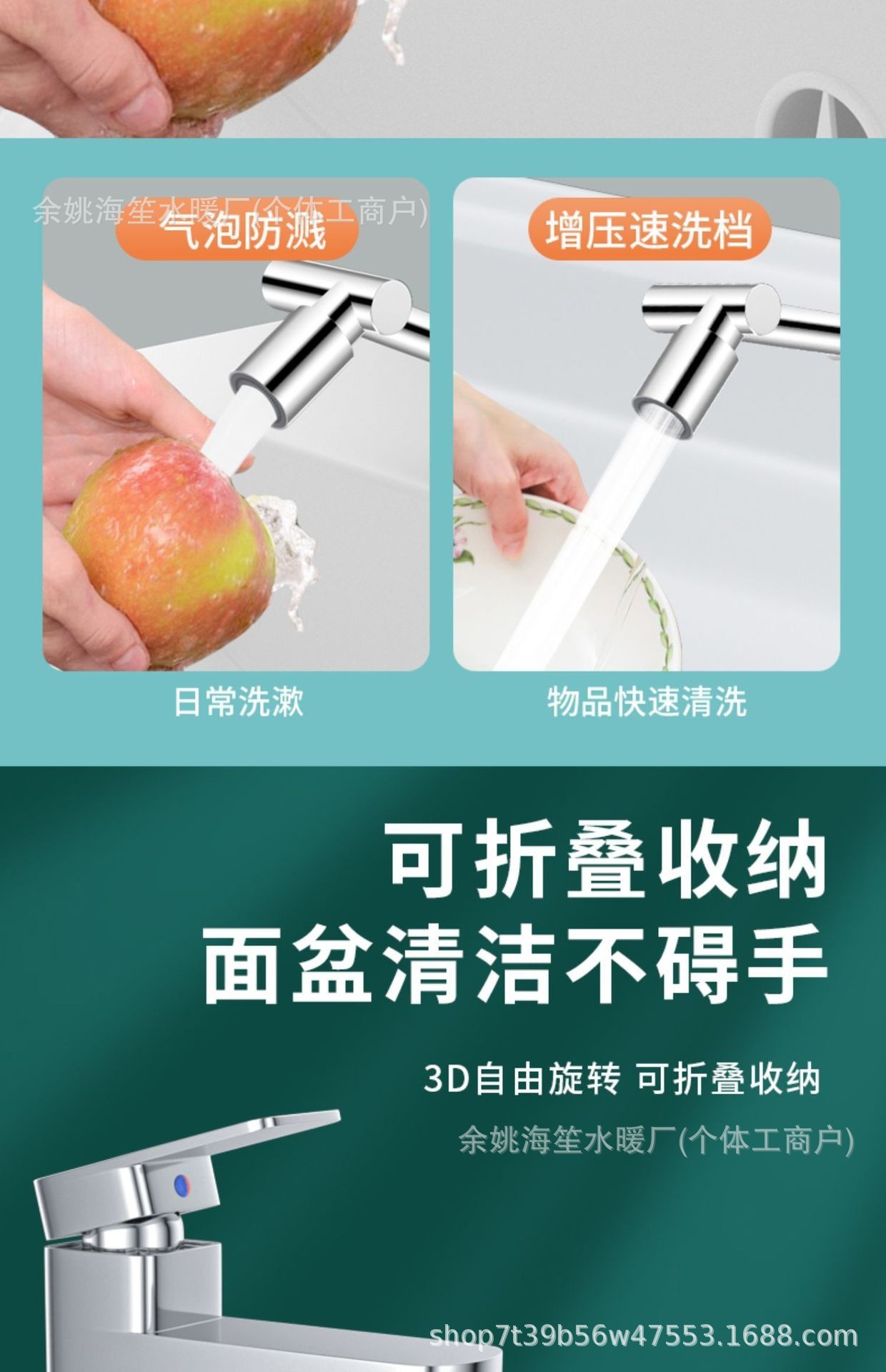 余姚海笙水暖厂(个体工商户)

气泡防溅

增压速洗档

日常洗漱

物品快速清洗

可折叠收纳
面盆清洁不碍手

3D自由旋转 可折叠收纳

余姚海笙水暖厂(个体工商户)

shop7t39b56w47553.1688.com