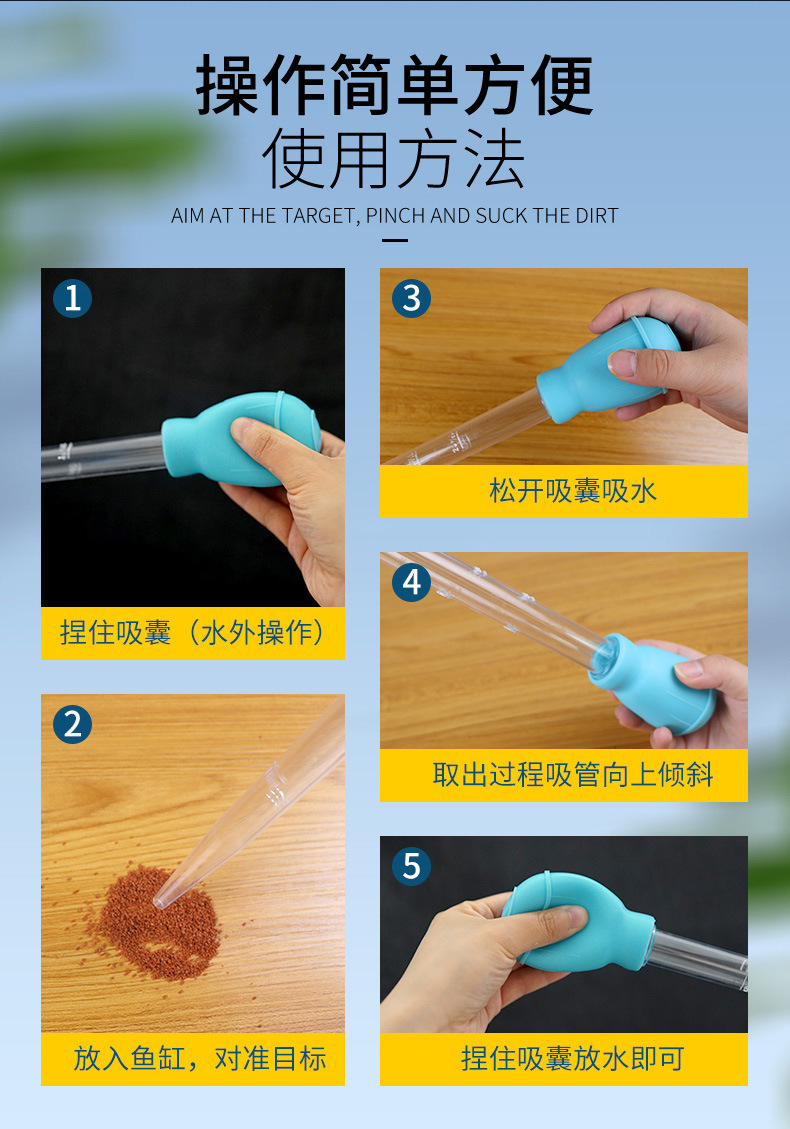 操作简单方便
使用方法
AIM AT THE TARGET, PINCH AND SUCK THE DIRT

1
捏住吸囊（水外操作）

2
放入鱼缸，对准目标

3
松开吸囊吸水

4
取出过程吸管向上倾斜

5
捏住吸囊放水即可