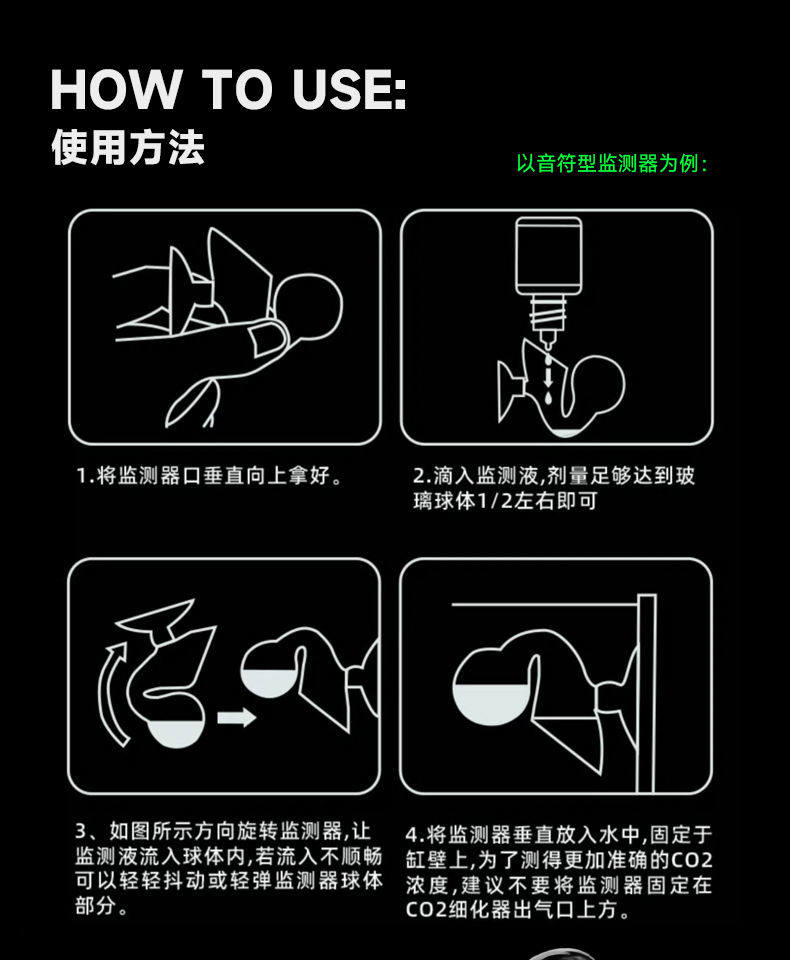 HOW TO USE:
使用方法

以音符型监测器为例:

1.将监测器口垂直向上拿好。

2.滴入监测液,剂量足够达到玻璃球体1/2左右即可

3、如图所示方向旋转监测器,让监测液流入球体内,若流入不顺畅可以轻轻抖动或轻弹监测器球体部分。

4.将监测器垂直放入水中,固定于缸壁上,为了测得更加准确的CO2浓度,建议不要将监测器固定在CO2细化器出气口上方。