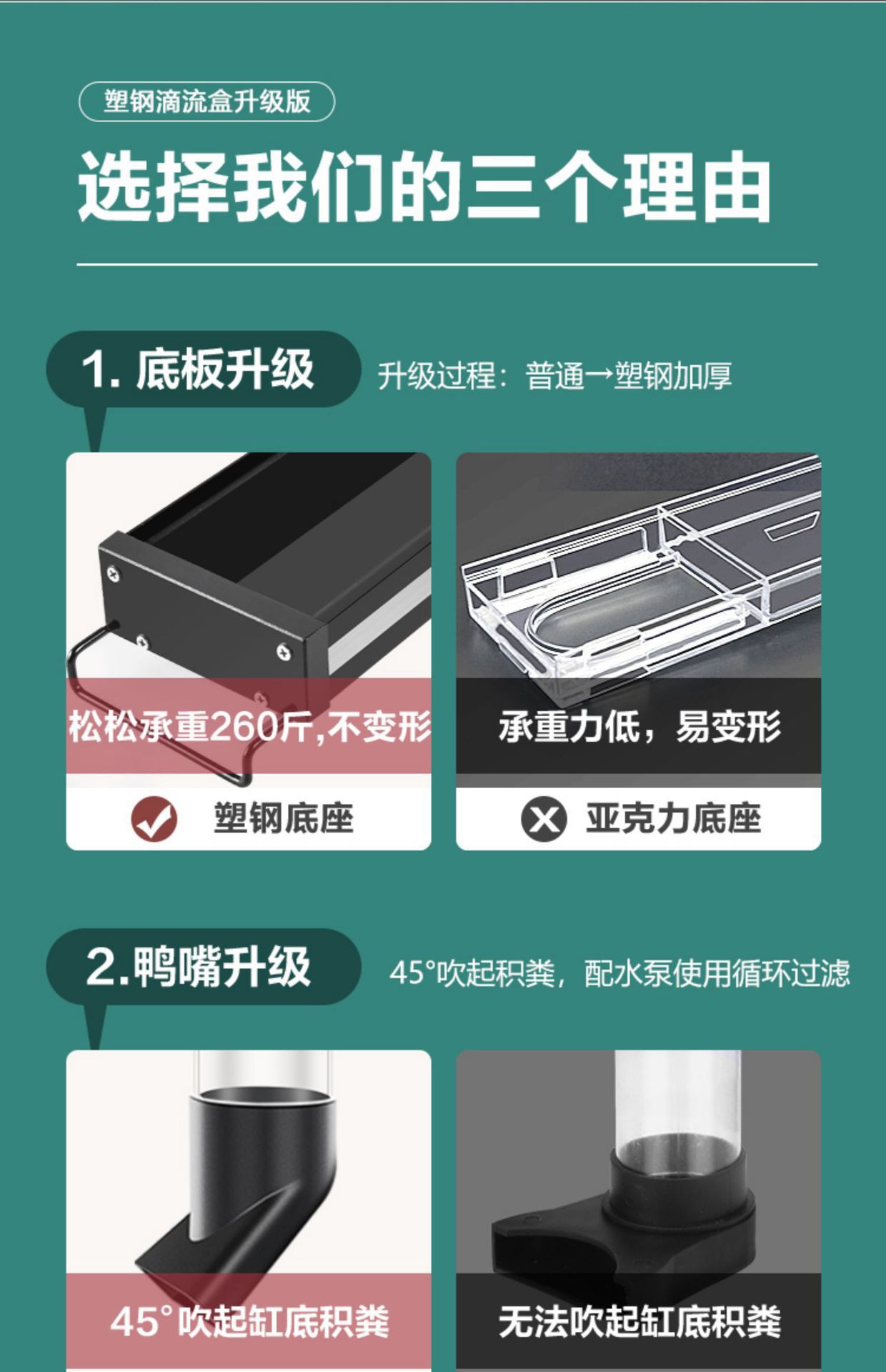 塑钢滴流盒升级版

选择我们的三个理由

1. 底板升级

升级过程：普通→塑钢加厚

松松承重260斤,不变形

塑钢底座

承重力低，易变形

亚克力底座

2.鸭嘴升级

45°吹起积粪，配水泵使用循环过滤

45°吹起缸底积粪

无法吹起缸底积粪