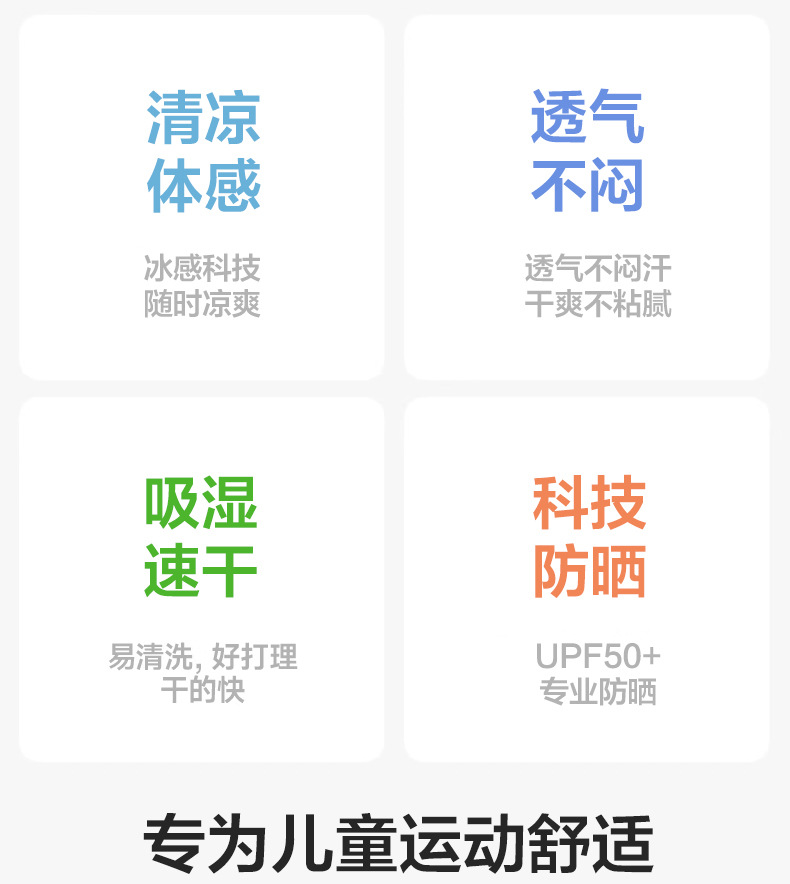 清凉
体感

冰感科技
随时凉爽

透气
不闷

透气不闷汗
干爽不粘腻

吸湿
速干

易清洗,好打理
干的快

科技
防晒

UPF50+
专业防晒

专为儿童运动舒适