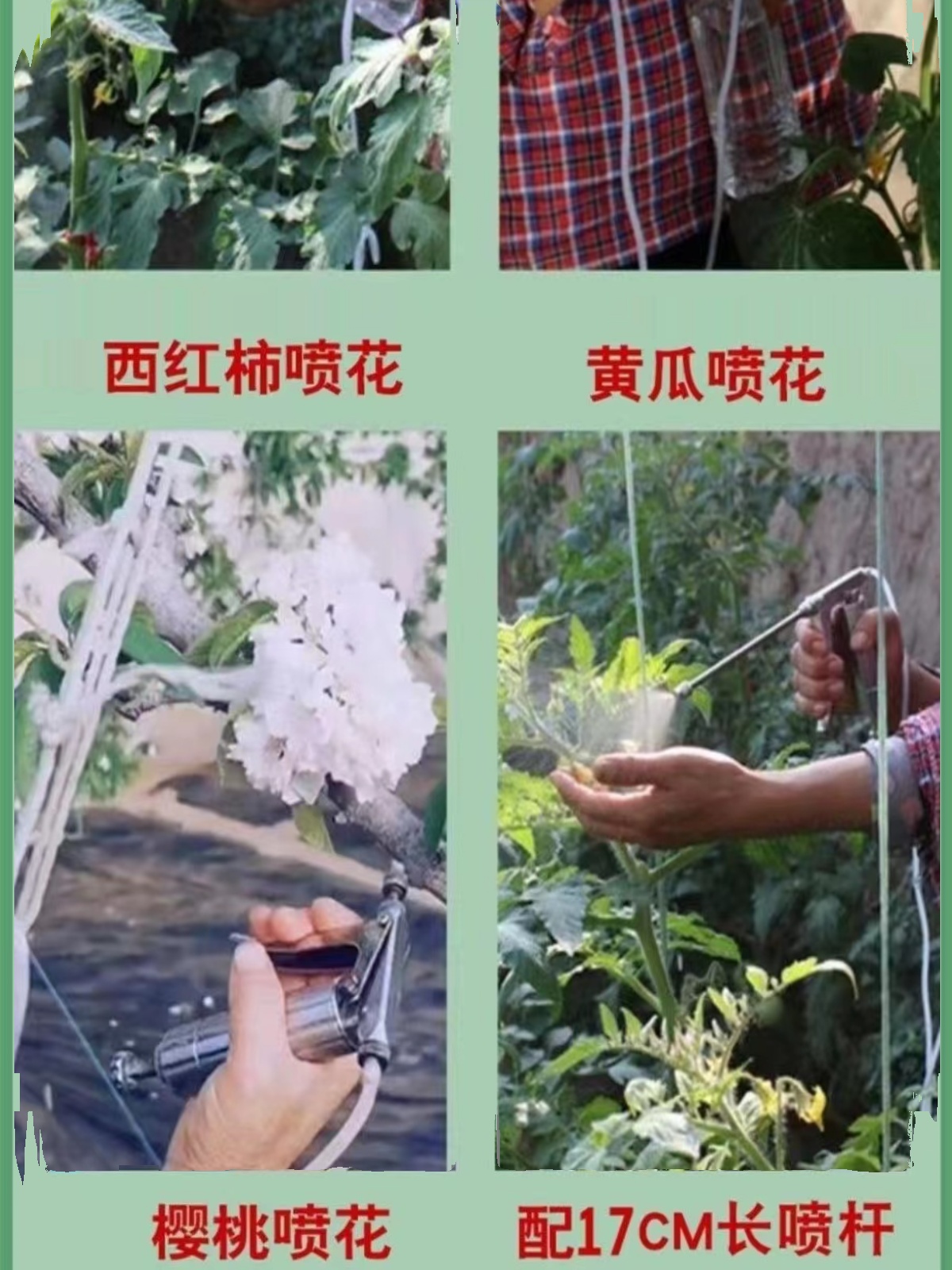 西红柿喷花

黄瓜喷花

樱桃喷花

配17CM长喷杆