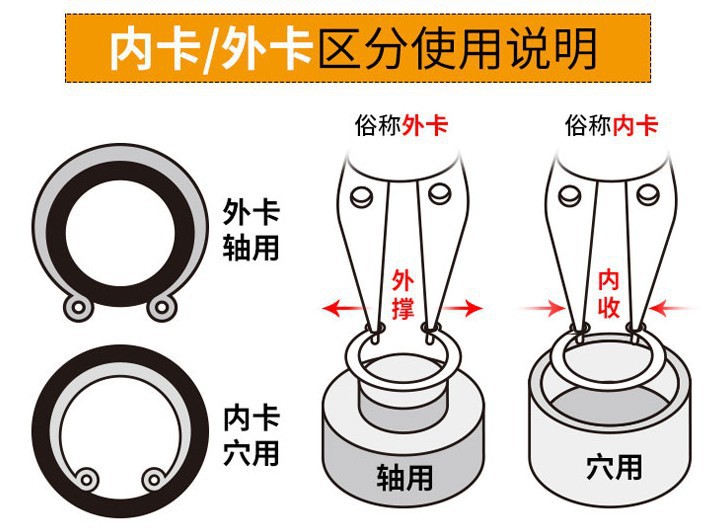 内卡/外卡区分使用说明

外卡
轴用

内卡
穴用

俗称外卡

外撑

轴用

俗称内卡

内收

穴用