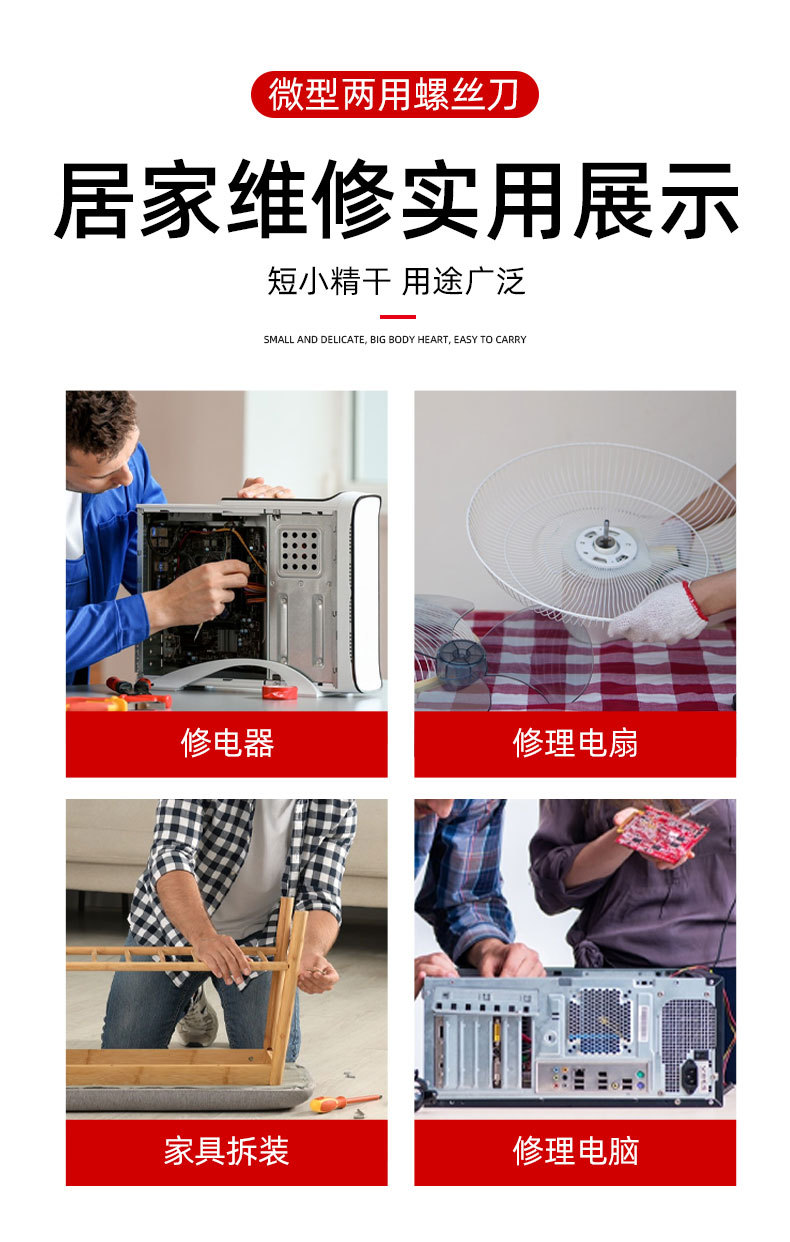 微型两用螺丝刀

居家维修实用展示

短小精干 用途广泛

SMALL AND DELICATE, BIG BODY HEART, EASY TO CARRY

修电器

修理电扇

家具拆装

修理电脑