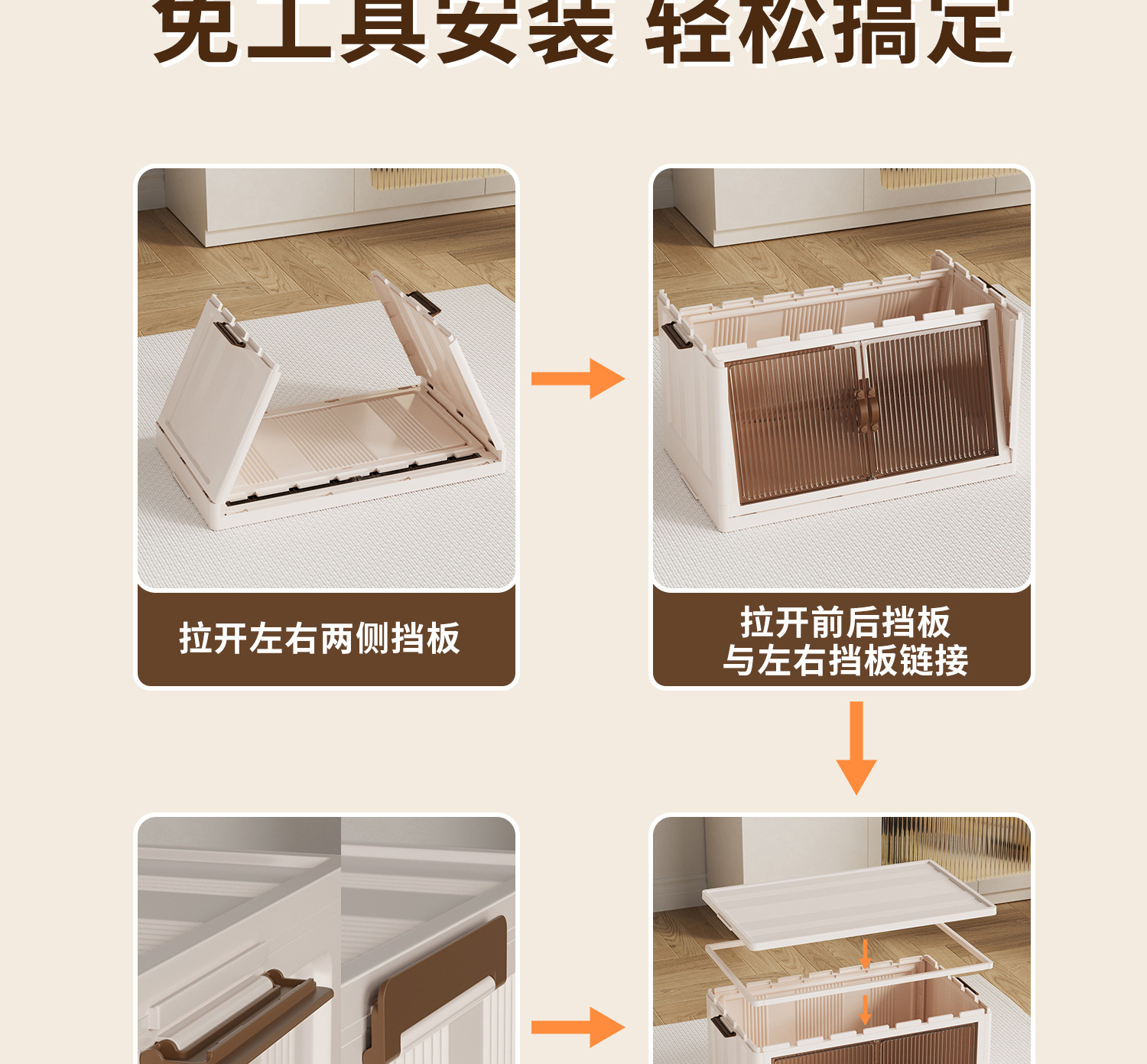 免工具安装 轻松搞定

拉开左右两侧挡板

拉开前后挡板
与左右挡板链接