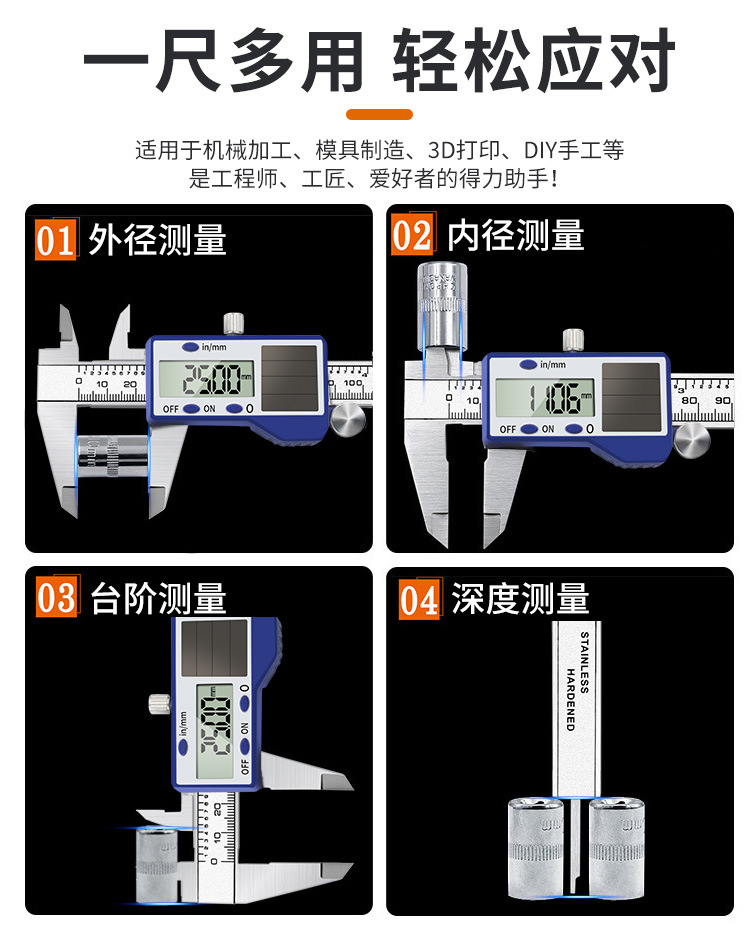 一尺多用 轻松应对

适用于机械加工、模具制造、3D打印、DIY手工等
是工程师、工匠、爱好者的得力助手！

01 外径测量

in/mm
25.00 mm
OFF ON 0
10 20
100

02 内径测量

in/mm
11.06 mm
OFF ON 0
10
80 90

03 台阶测量

in/mm
25.00 mm
OFF ON 0
10 20

04 深度测量

STAINLESS
HARDENED