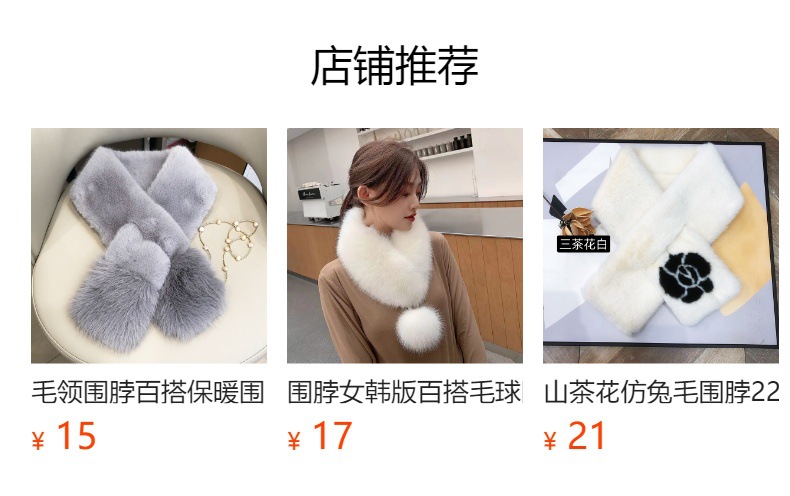 店铺推荐

三茶花白

毛领围脖百搭保暖围

¥ 15

围脖女韩版百搭毛球

¥ 17

山茶花仿兔毛围脖22

¥ 21