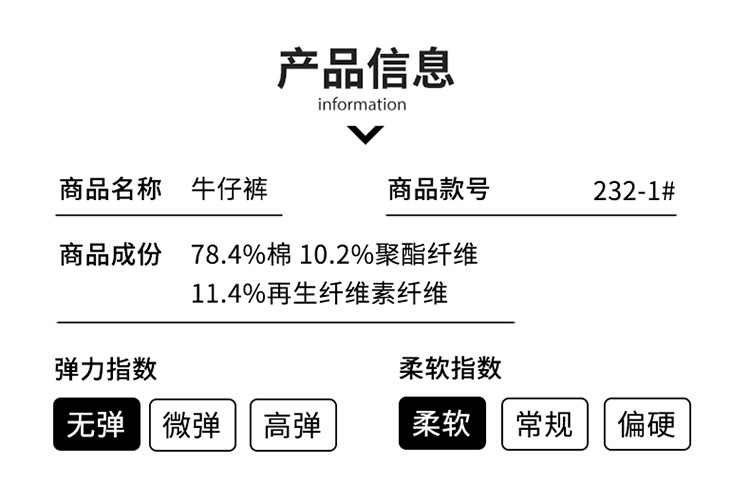 产品信息
information

商品名称 牛仔裤

商品款号 232-1#

商品成份 78.4%棉 10.2%聚酯纤维
11.4%再生纤维素纤维

弹力指数
无弹 微弹 高弹

柔软指数
柔软 常规 偏硬