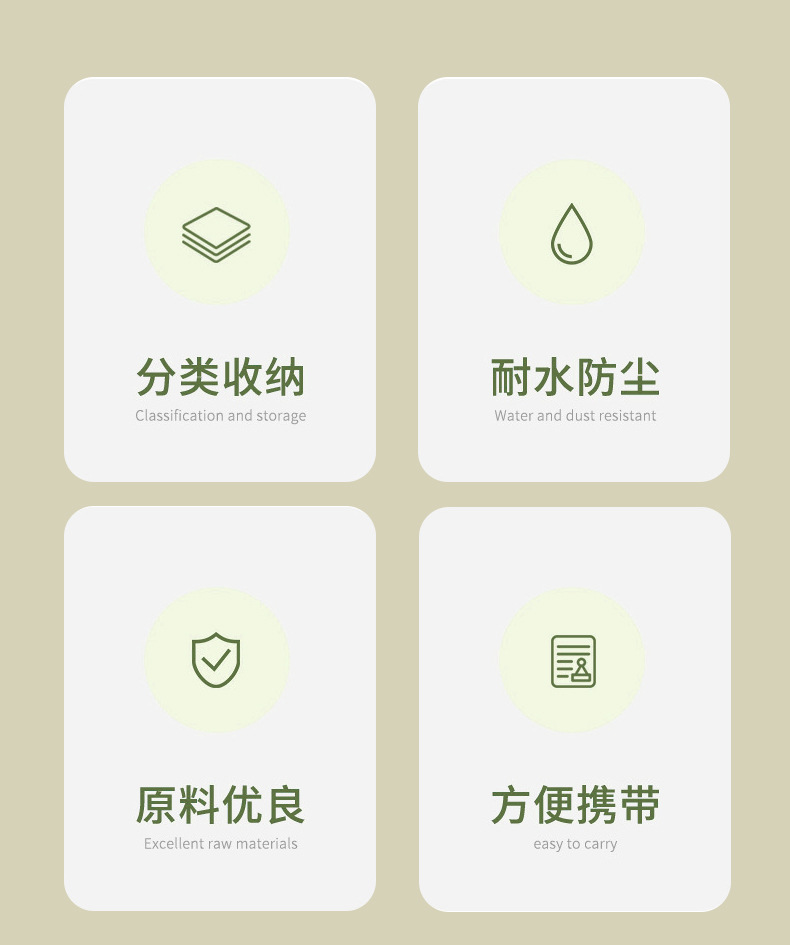 分类收纳
Classification and storage

耐水防尘
Water and dust resistant

原料优良
Excellent raw materials

方便携带
easy to carry