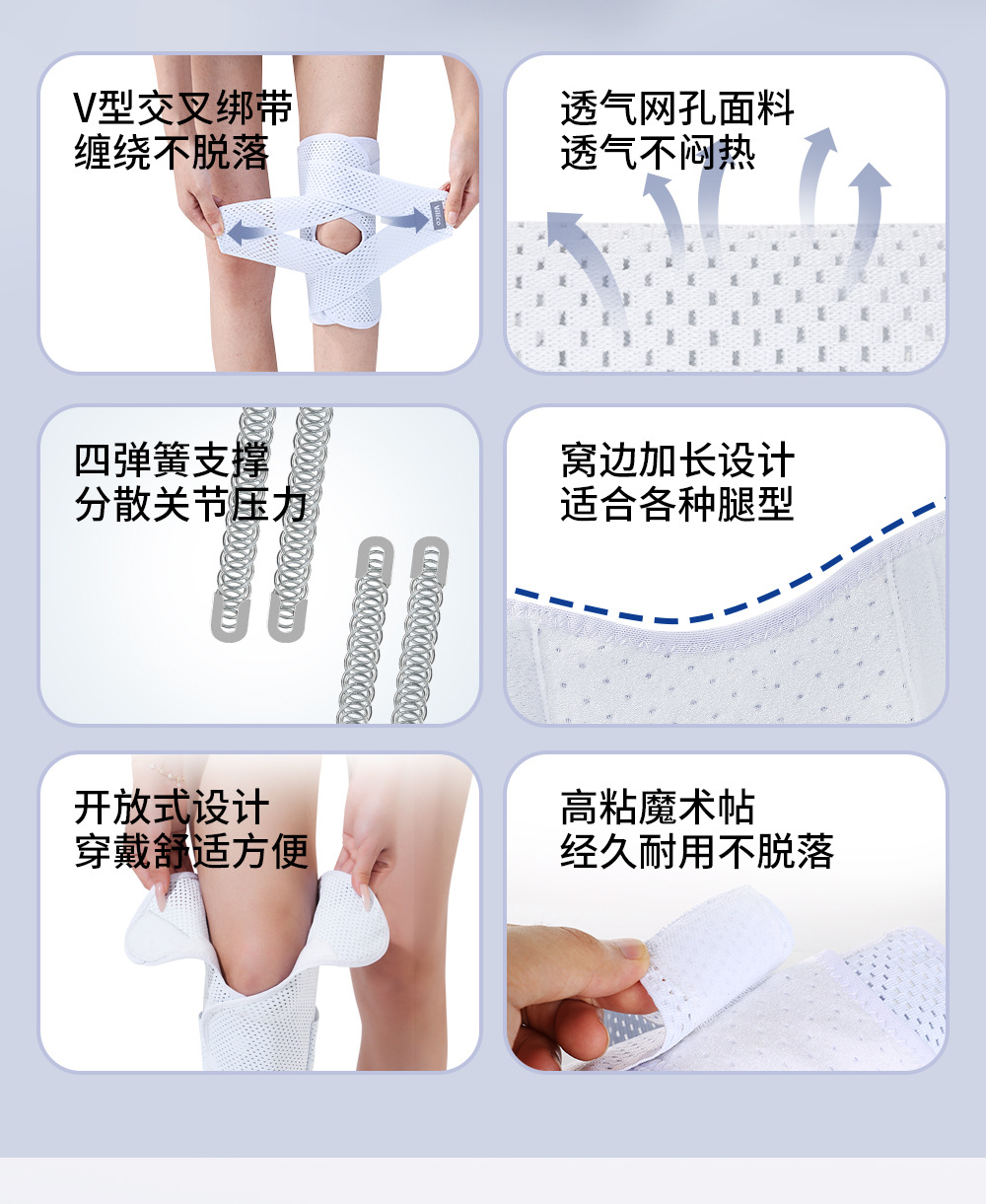 V型交叉绑带
缠绕不脱落

透气网孔面料
透气不闷热

四弹簧支撑
分散关节压力

窝边加长设计
适合各种腿型

开放式设计
穿戴舒适方便

高粘魔术帖
经久耐用不脱落