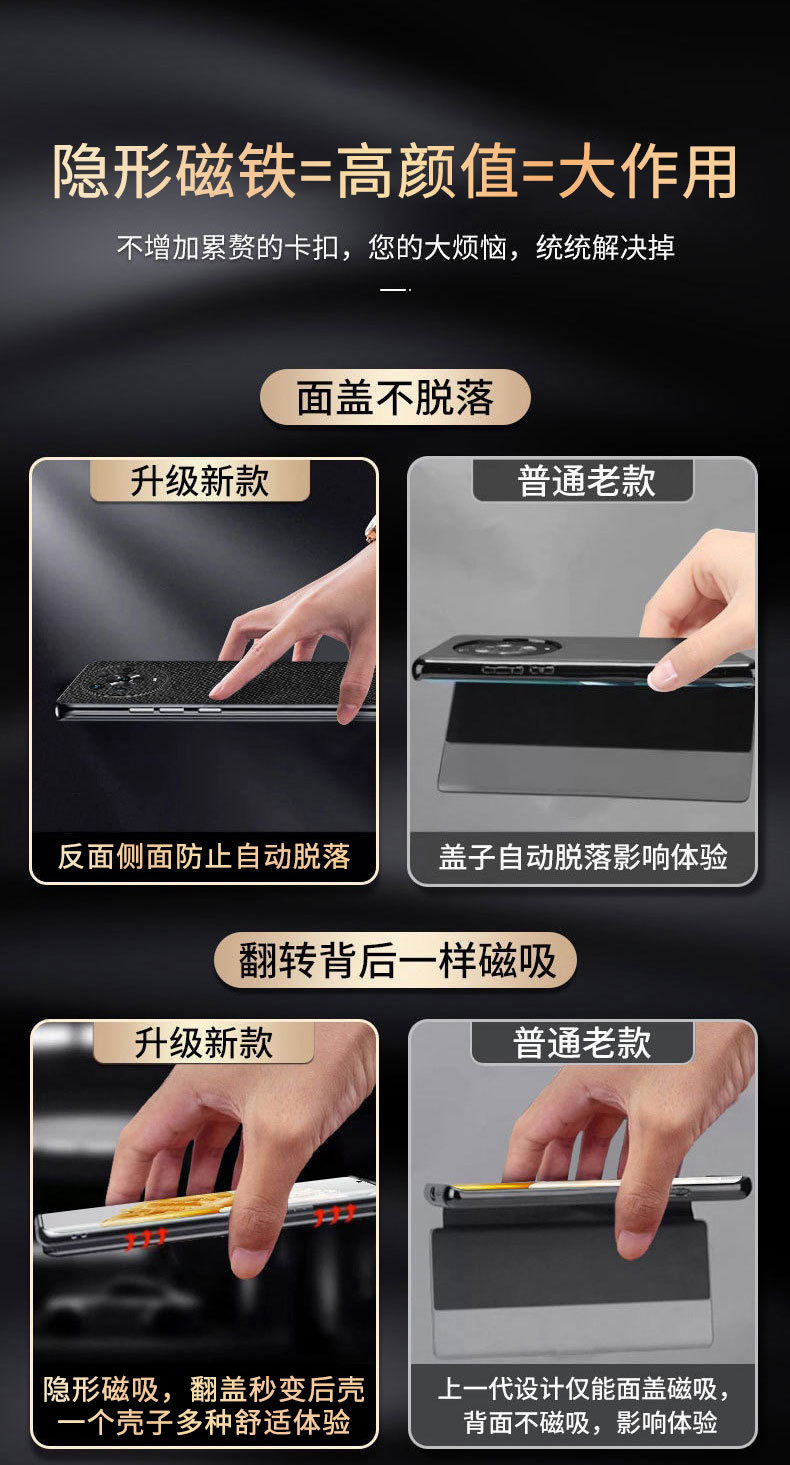 隐形磁铁=高颜值=大作用

不增加累赘的卡扣，您的大烦恼，统统解决掉

面盖不脱落

升级新款

反面侧面防止自动脱落

普通老款

盖子自动脱落影响体验

翻转背后一样磁吸

升级新款

隐形磁吸，翻盖秒变后壳
一个壳子多种舒适体验

普通老款

上一代设计仅能面盖磁吸，
背面不磁吸，影响体验