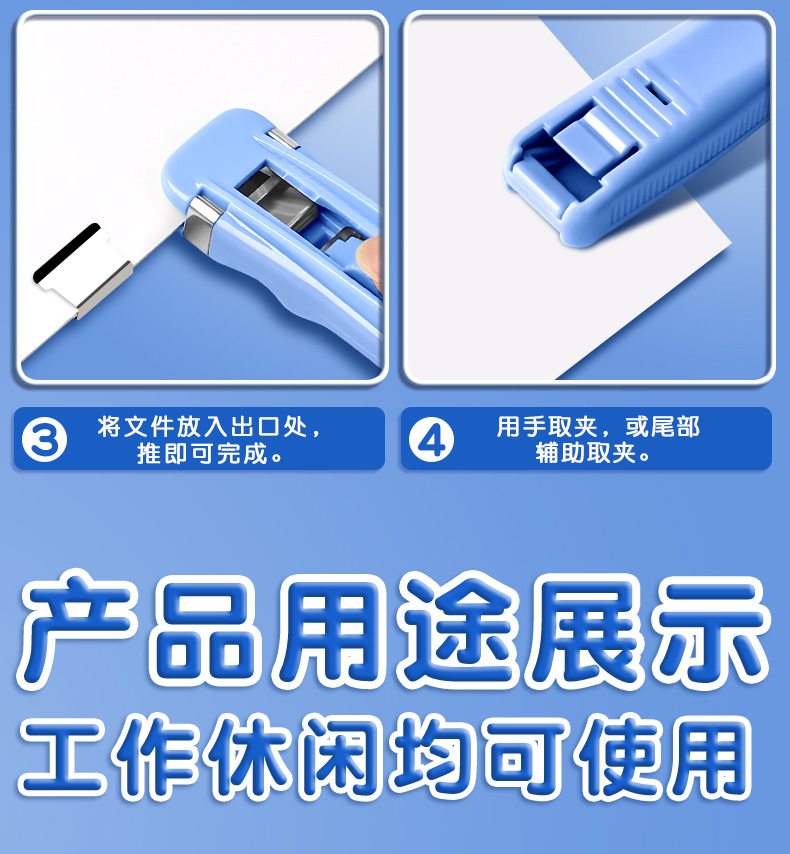 ③ 将文件放入出口处，推即可完成。

④ 用手取夹，或尾部辅助取夹。

产品用途展示

工作休闲均可使用