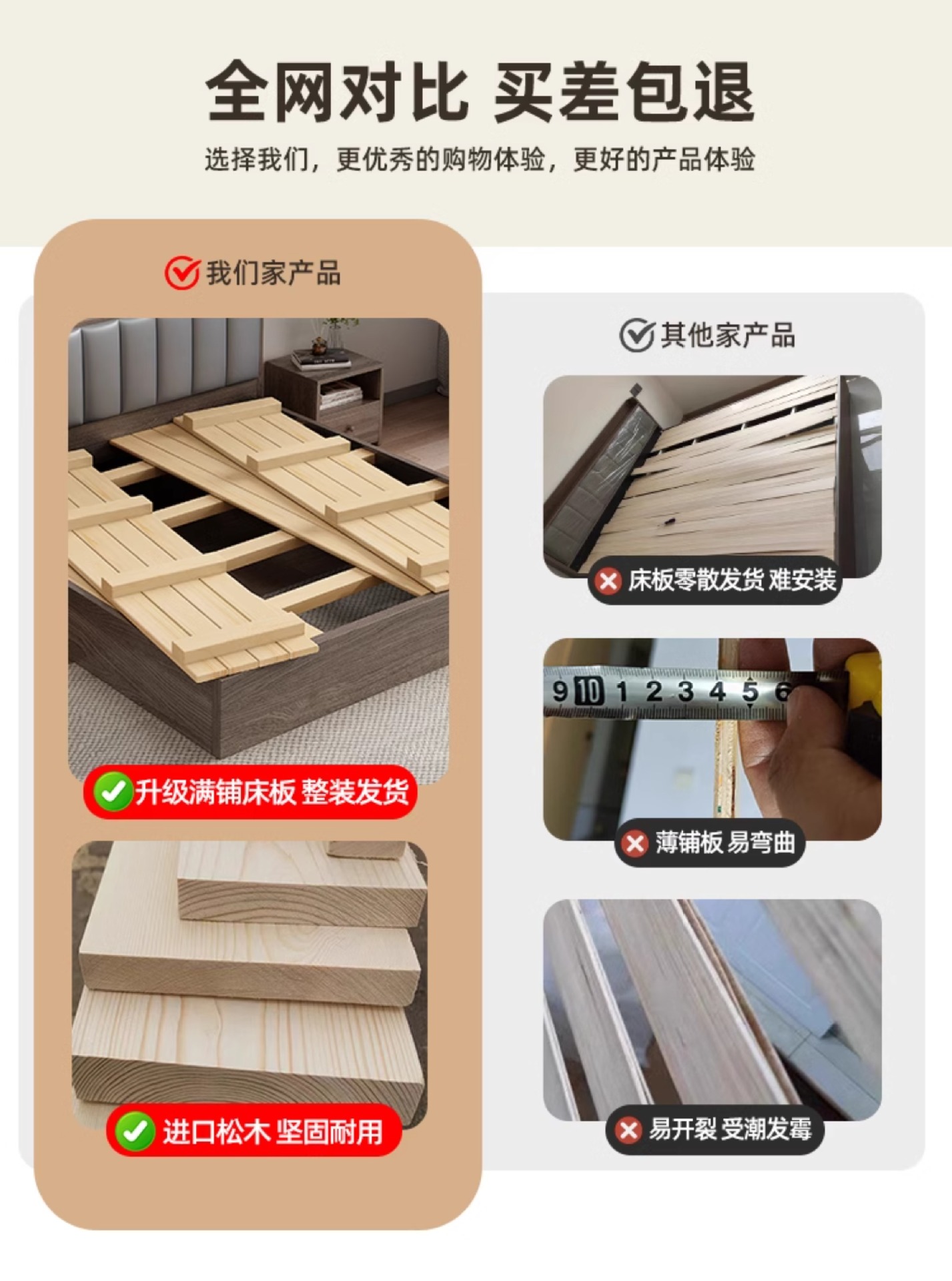 全网对比 买差包退

选择我们，更优秀的购物体验，更好的产品体验

我们家产品

升级满铺床板 整装发货

进口松木 坚固耐用

其他家产品

床板零散发货 难安装

9 10 1 2 3 4 5 6

薄铺板 易弯曲

易开裂 受潮发霉