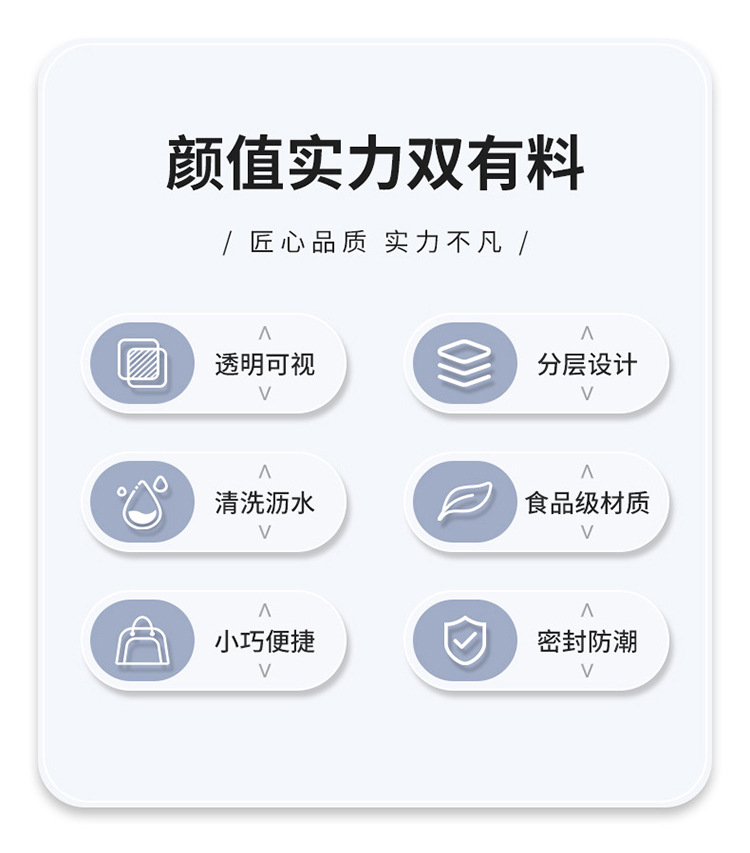 颜值实力双有料

/ 匠心品质 实力不凡 /

透明可视

分层设计

清洗沥水

食品级材质

小巧便捷

密封防潮