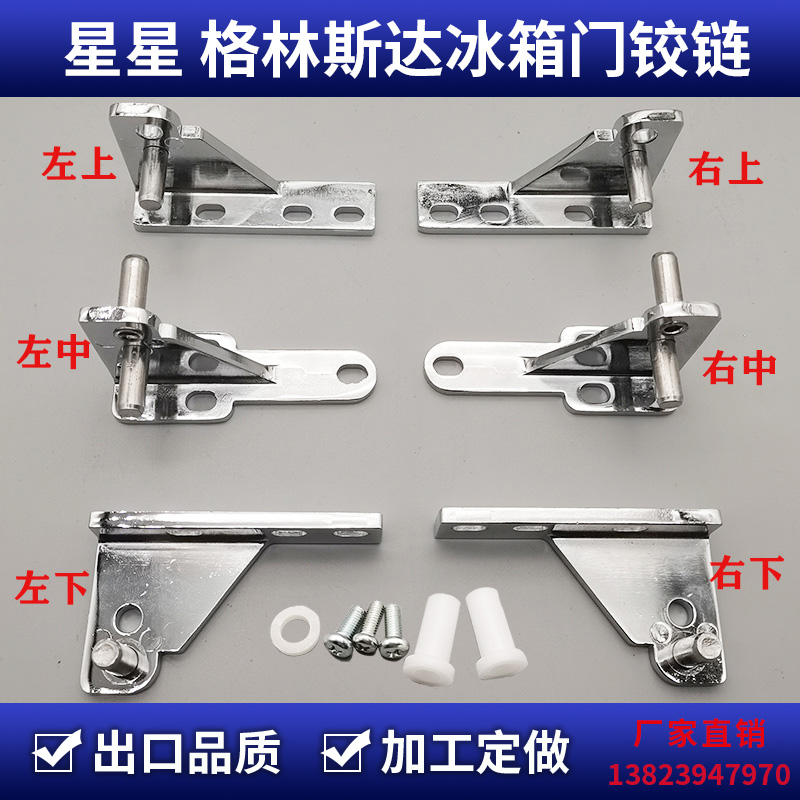 星星 格林斯达冰箱门铰链

左上

右上

左中

右中

左下

右下

出口品质

加工定做

厂家直销

13823947970