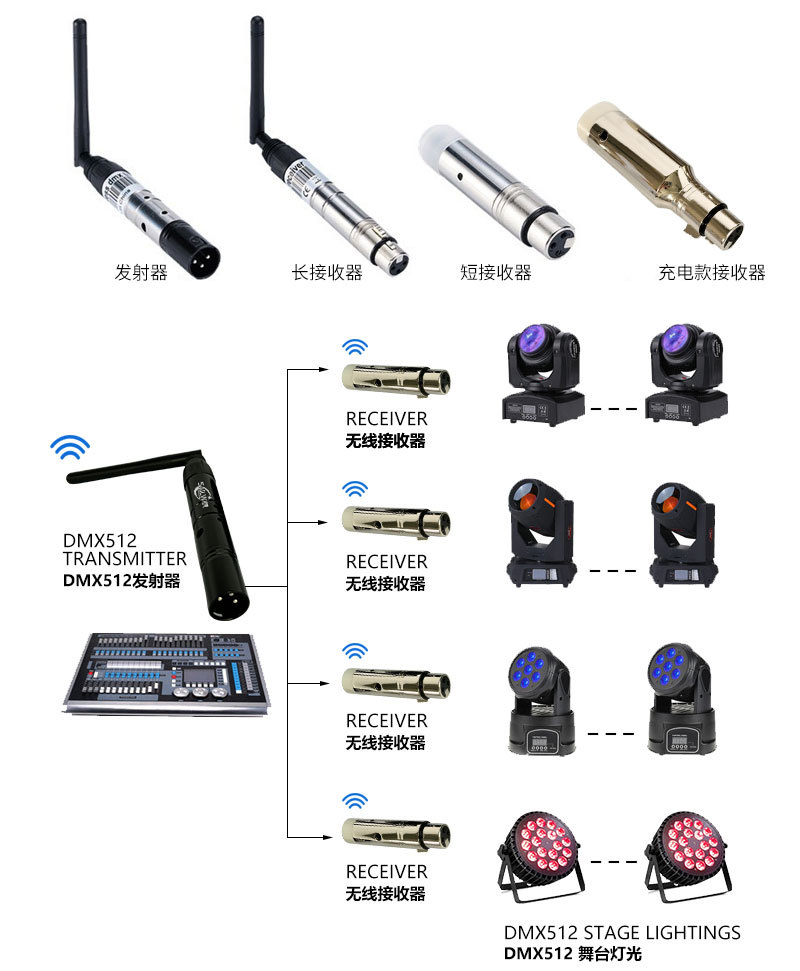 发射器

长接收器

短接收器

充电款接收器

DMX512
TRANSMITTER
DMX512发射器

RECEIVER
无线接收器

RECEIVER
无线接收器

RECEIVER
无线接收器

RECEIVER
无线接收器

DMX512 STAGE LIGHTINGS
DMX512 舞台灯光