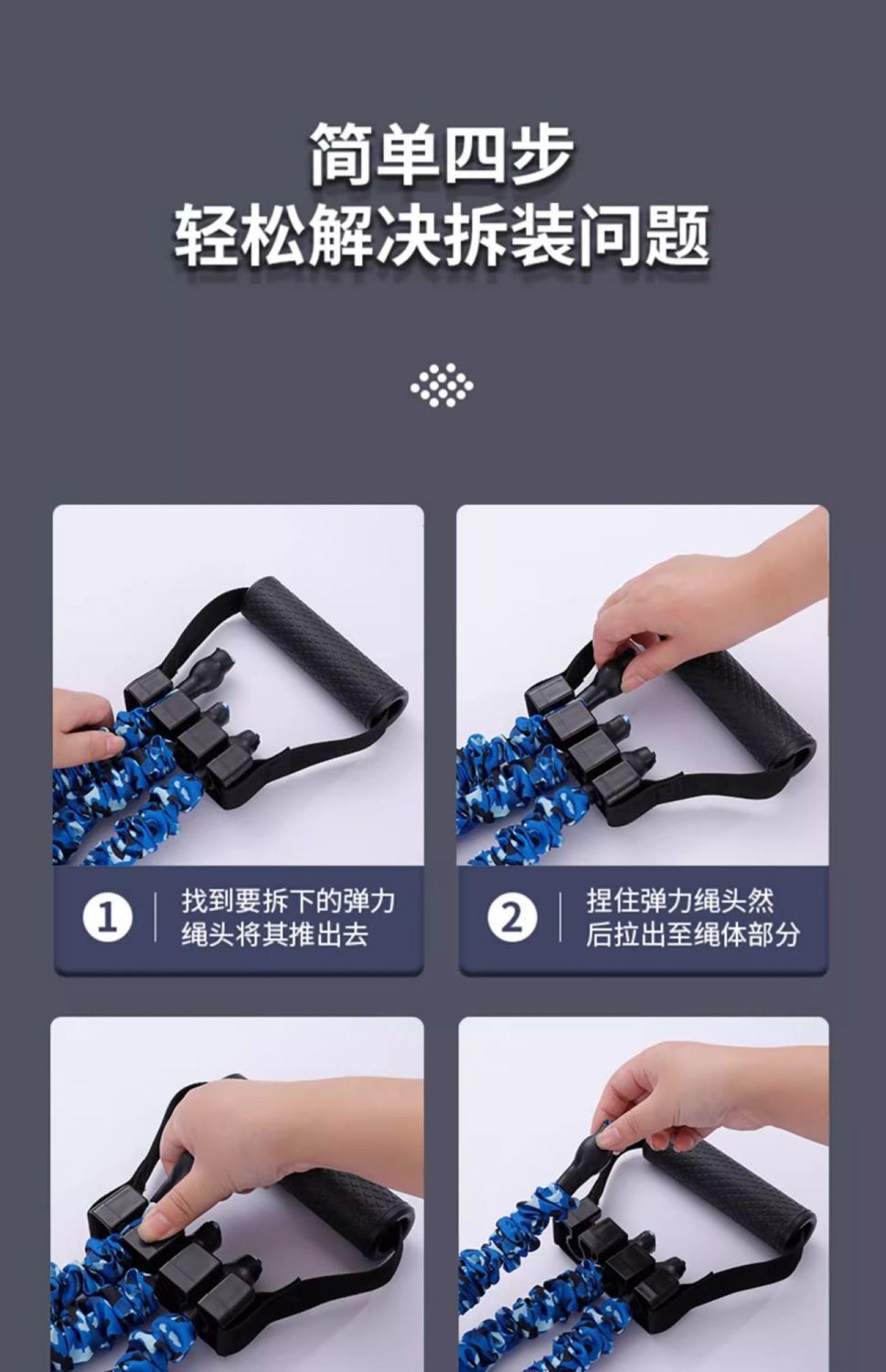 简单四步
轻松解决拆装问题

1 找到要拆下的弹力绳头将其推出去

2 捏住弹力绳头然后拉出至绳体部分