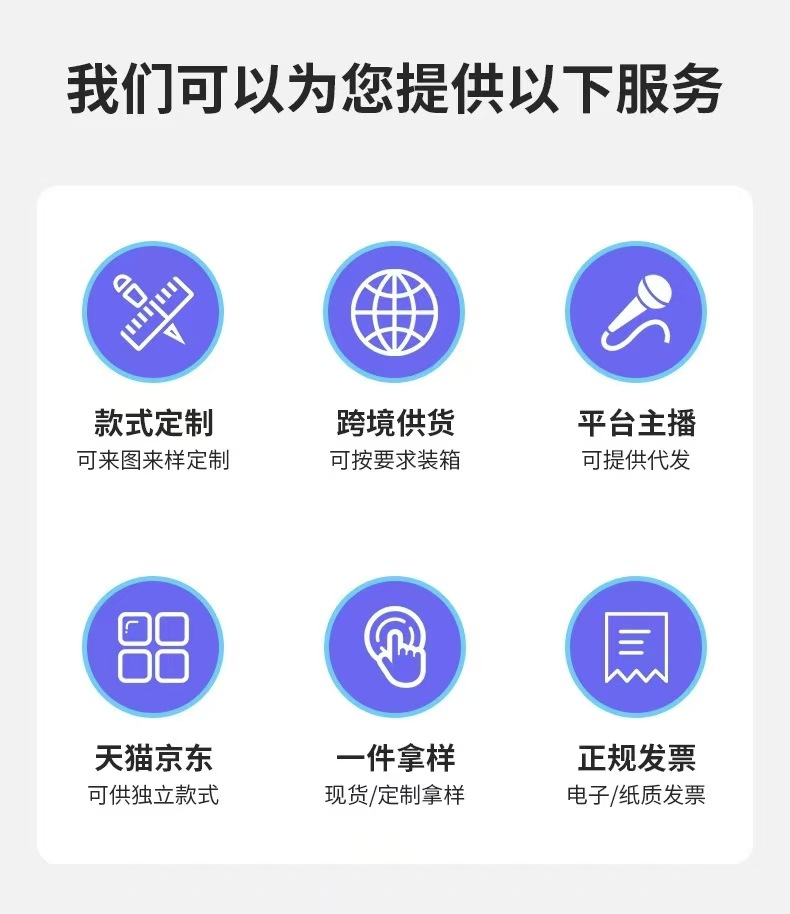 我们可以为您提供以下服务

款式定制
可来图来样定制

跨境供货
可按要求装箱

平台主播
可提供代发

天猫京东
可供独立款式

一件拿样
现货/定制拿样

正规发票
电子/纸质发票