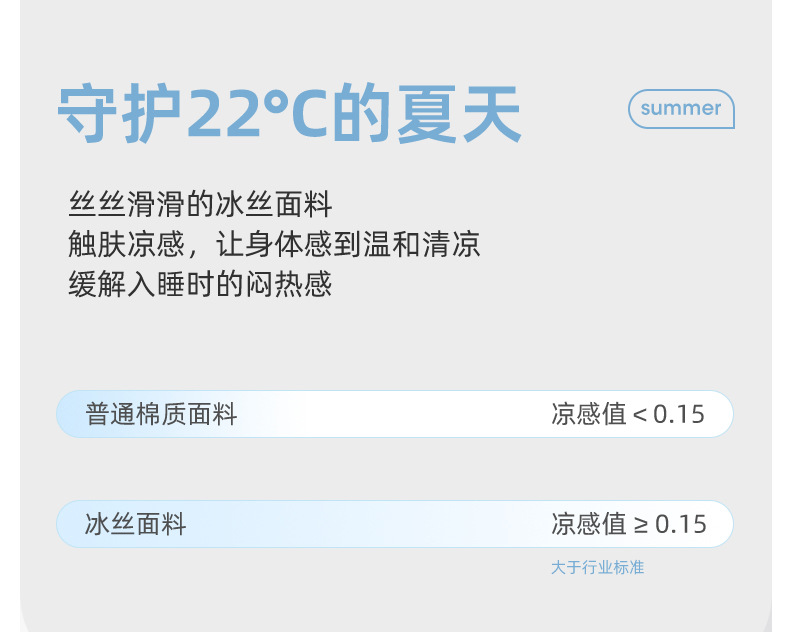 守护22°C的夏天

summer

丝丝滑滑的冰丝面料
触肤凉感，让身体感到温和清凉
缓解入睡时的闷热感

普通棉质面料 凉感值 < 0.15

冰丝面料 凉感值 ≥ 0.15

大于行业标准