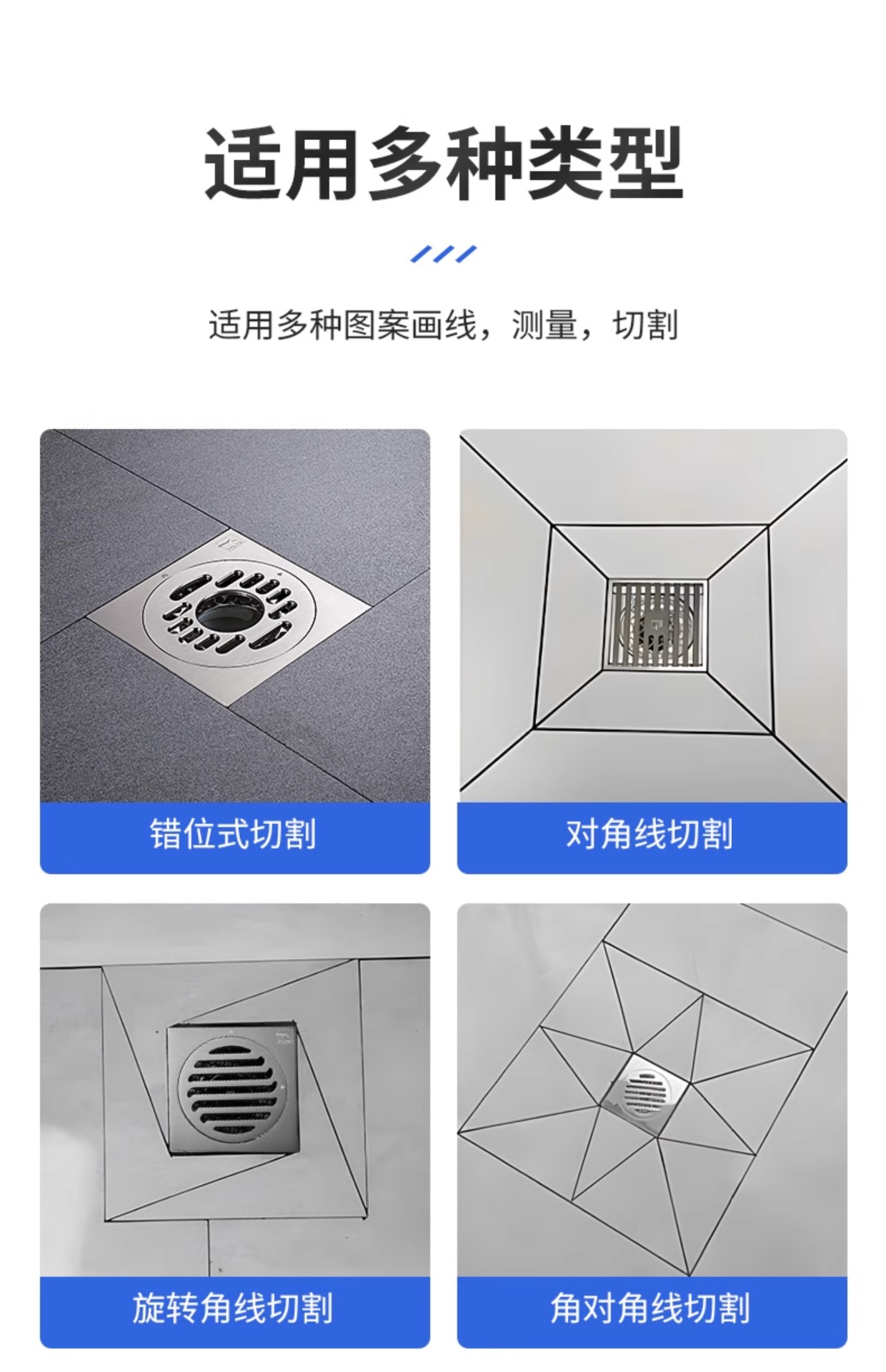 适用多种类型

适用多种图案画线，测量，切割

错位式切割

对角线切割

旋转角线切割

角对角线切割