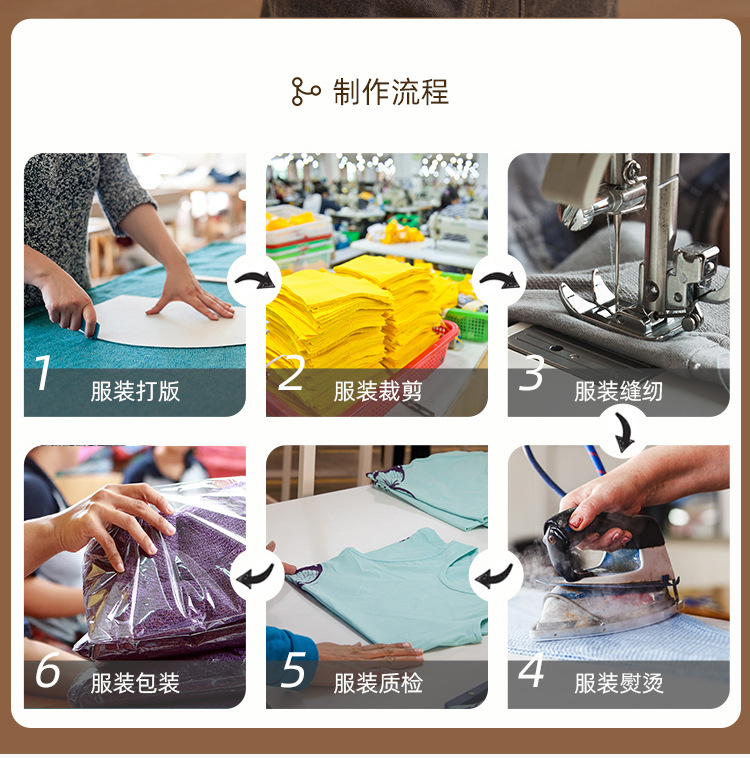 制作流程

1 服装打版

2 服装裁剪

3 服装缝纫

6 服装包装

5 服装质检

4 服装熨烫