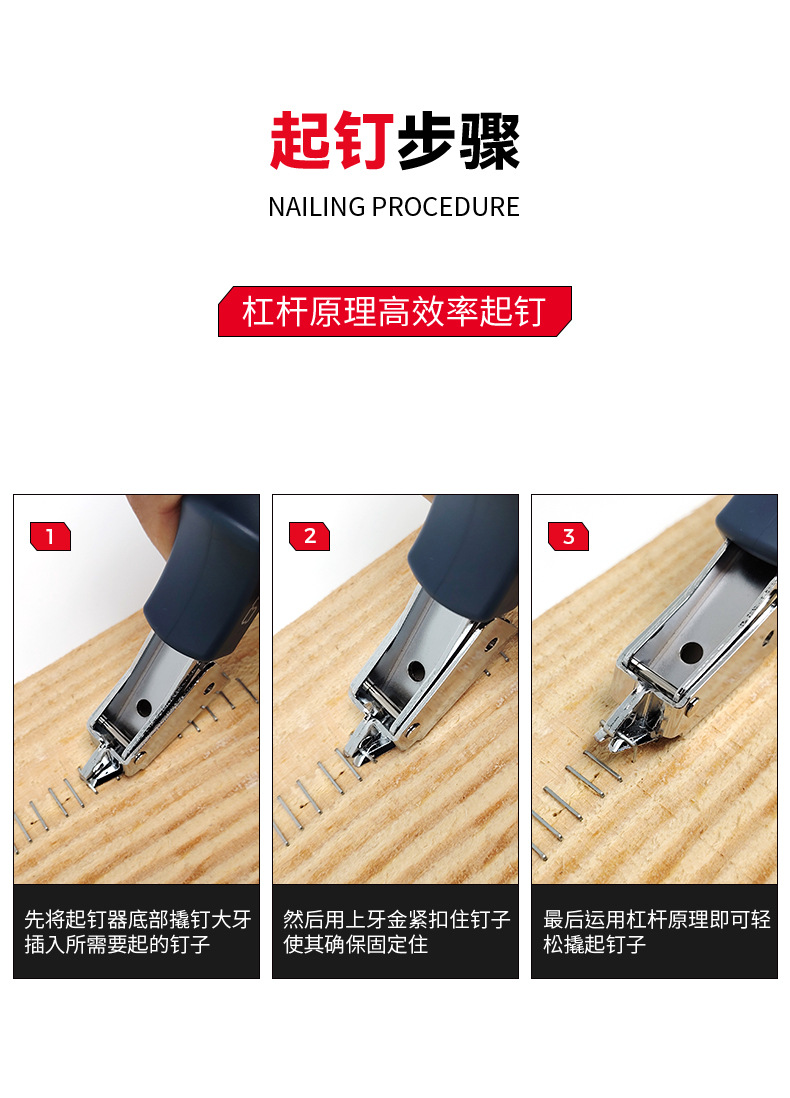 起钉步骤

NAILING PROCEDURE

杠杆原理高效率起钉

1

先将起钉器底部撬钉大牙插入所需要起的钉子

2

然后用上牙金紧扣住钉子使其确保固定住

3

最后运用杠杆原理即可轻松撬起钉子