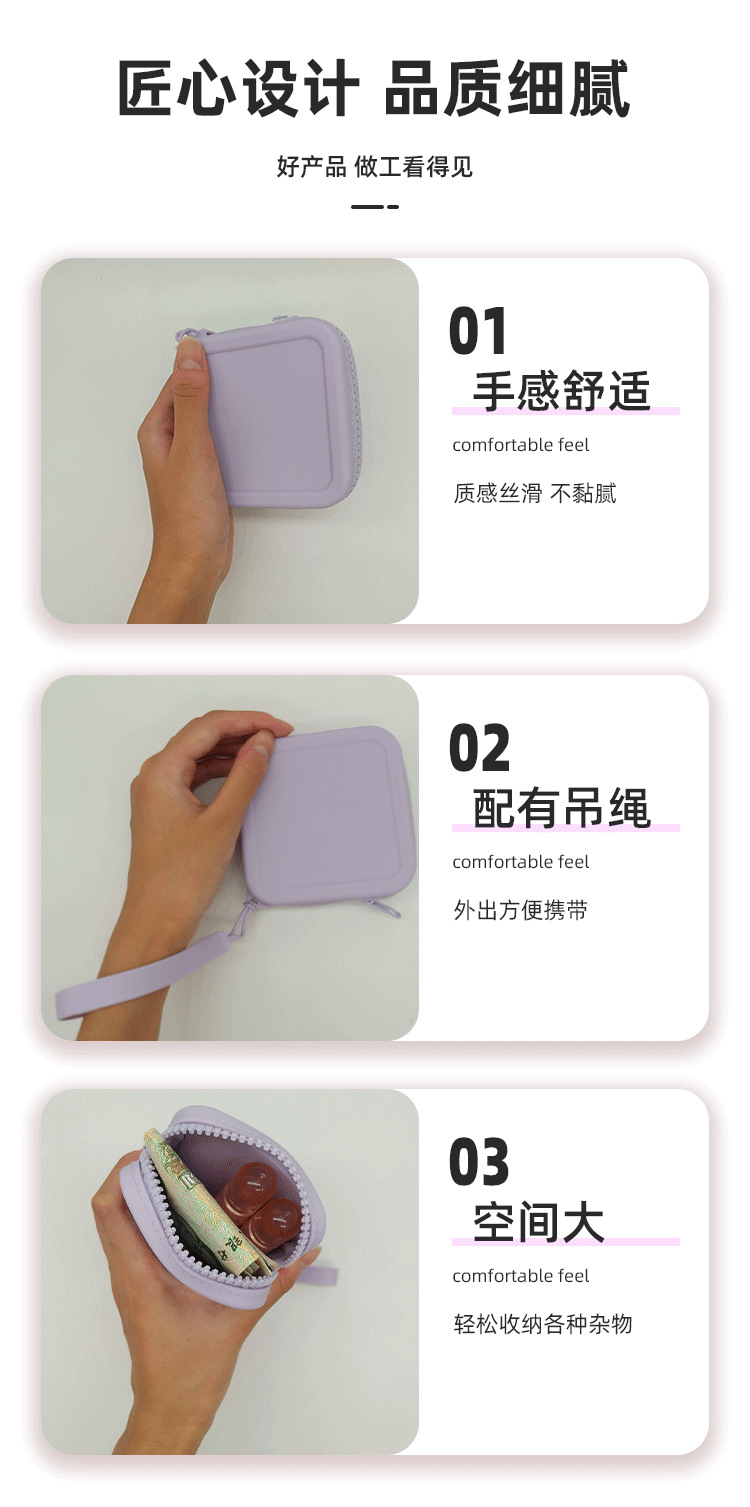 匠心设计 品质细腻

好产品 做工看得见

01
手感舒适
comfortable feel
质感丝滑 不黏腻

02
配有吊绳
comfortable feel
外出方便携带

03
空间大
comfortable feel
轻松收纳各种杂物