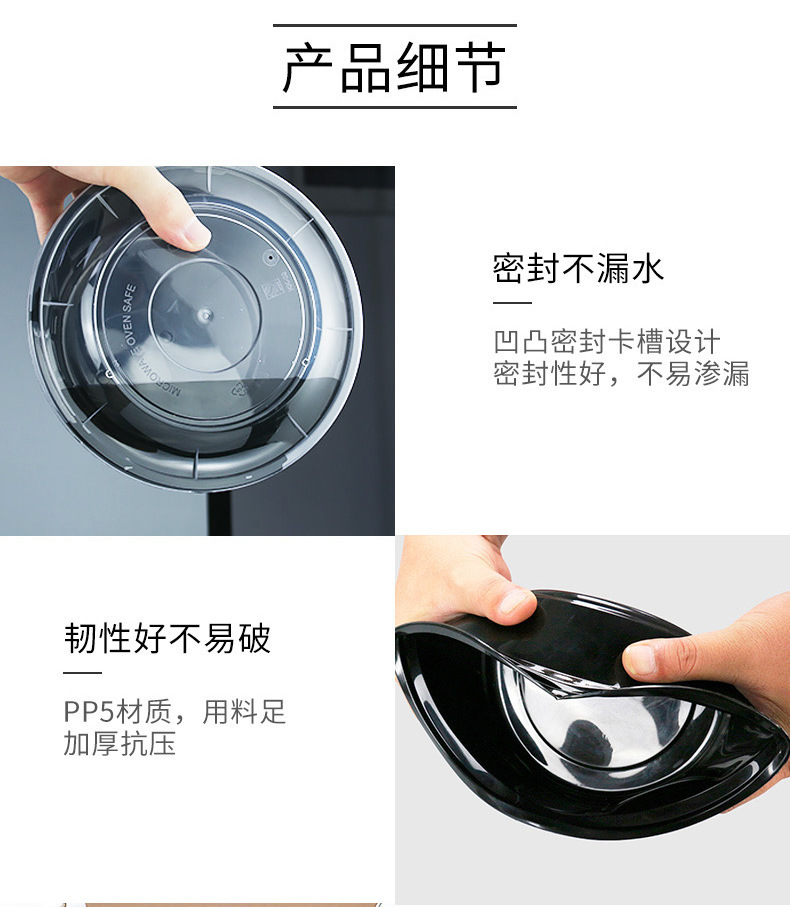 产品细节

MICROWAVE OVEN SAFE

密封不漏水

凹凸密封卡槽设计
密封性好，不易渗漏

韧性好不易破

PP5材质，用料足
加厚抗压