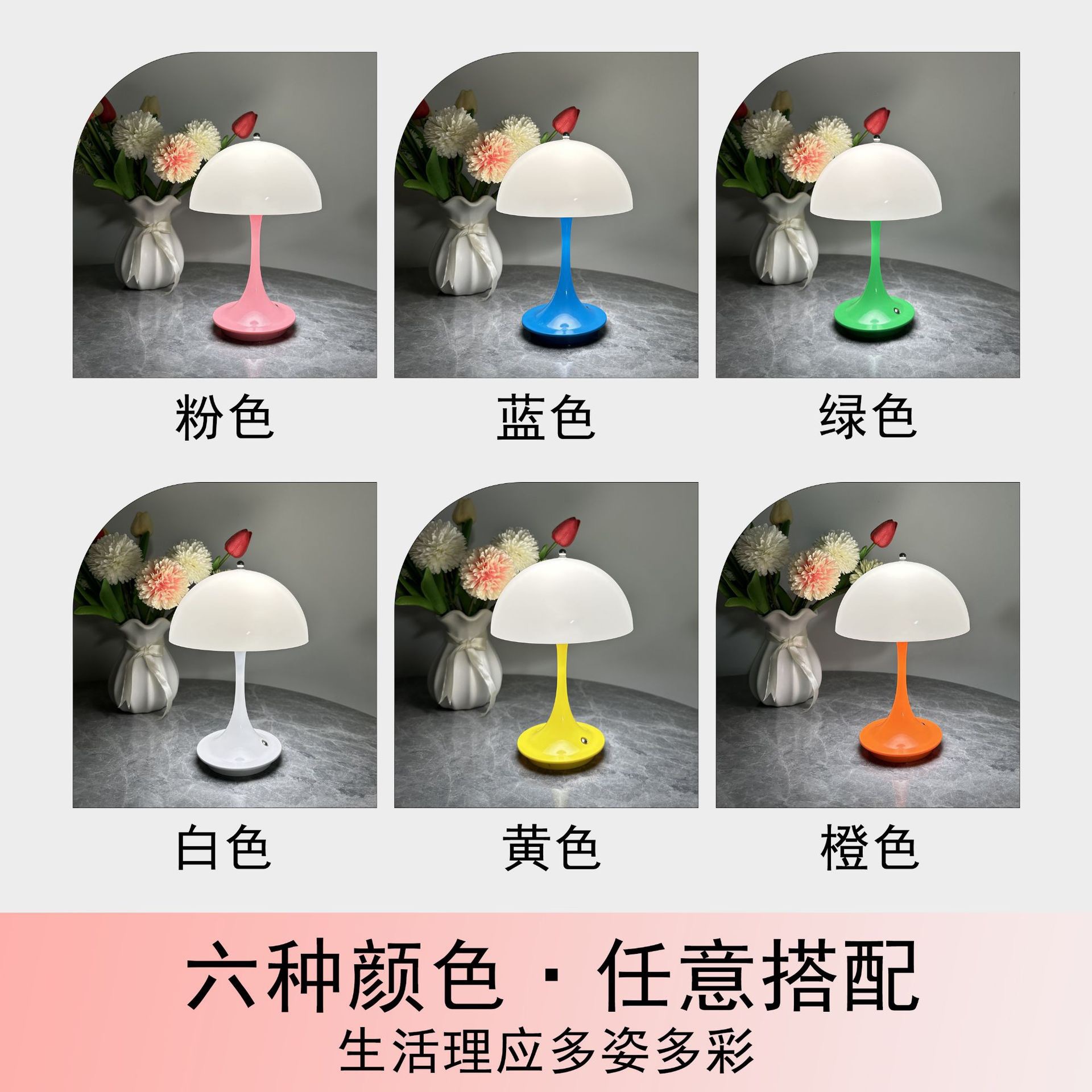 粉色

蓝色

绿色

白色

黄色

橙色

六种颜色 · 任意搭配

生活理应多姿多彩