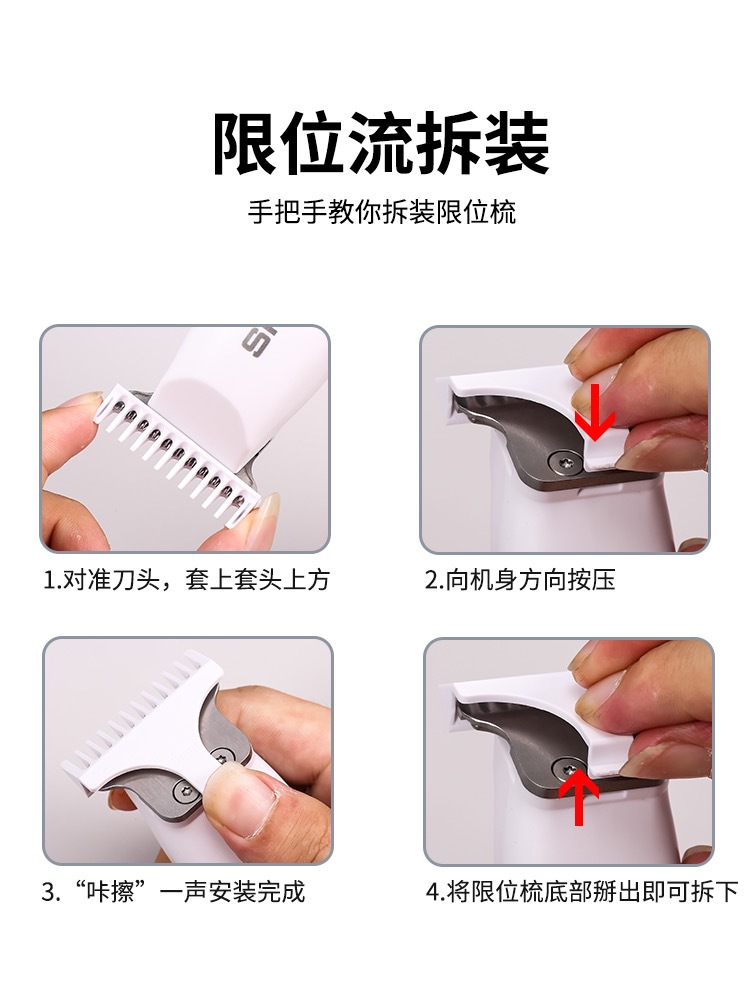 限位流拆装

手把手教你拆装限位梳

1.对准刀头，套上套头上方

2.向机身方向按压

3.“咔擦”一声安装完成

4.将限位梳底部掰出即可拆下