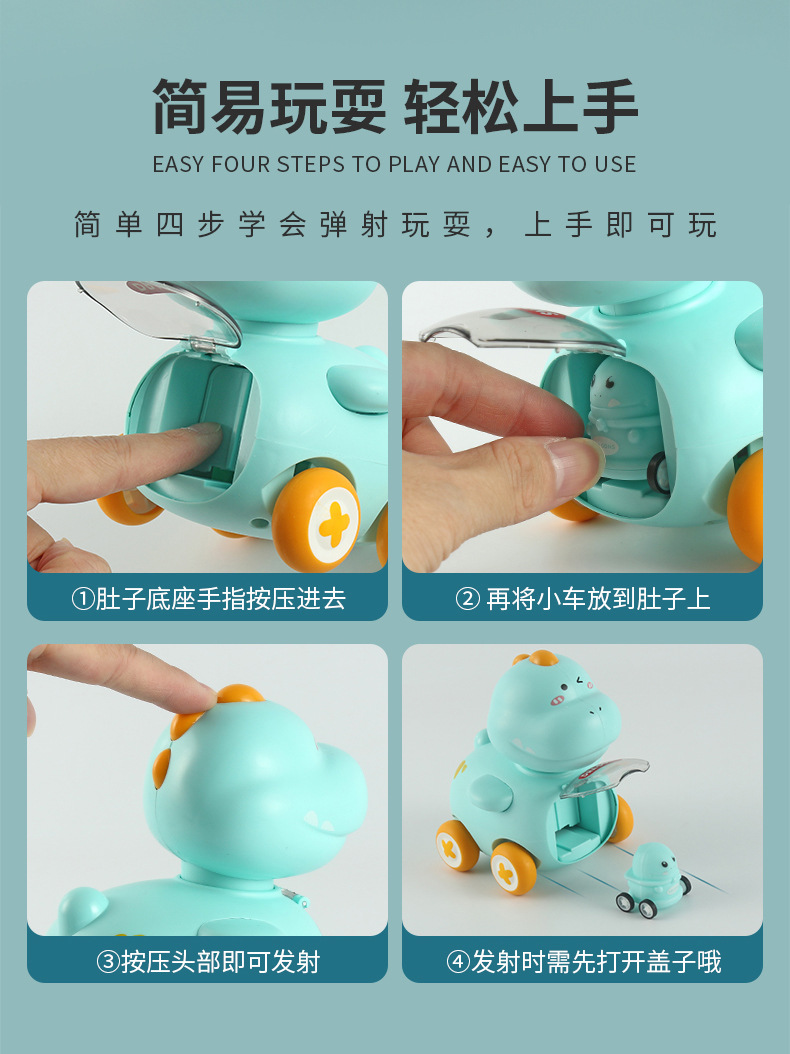 简易玩耍 轻松上手

EASY FOUR STEPS TO PLAY AND EASY TO USE

简单四步学会弹射玩耍，上手即可玩

①肚子底座手指按压进去

② 再将小车放到肚子上

③按压头部即可发射

④发射时需先打开盖子哦