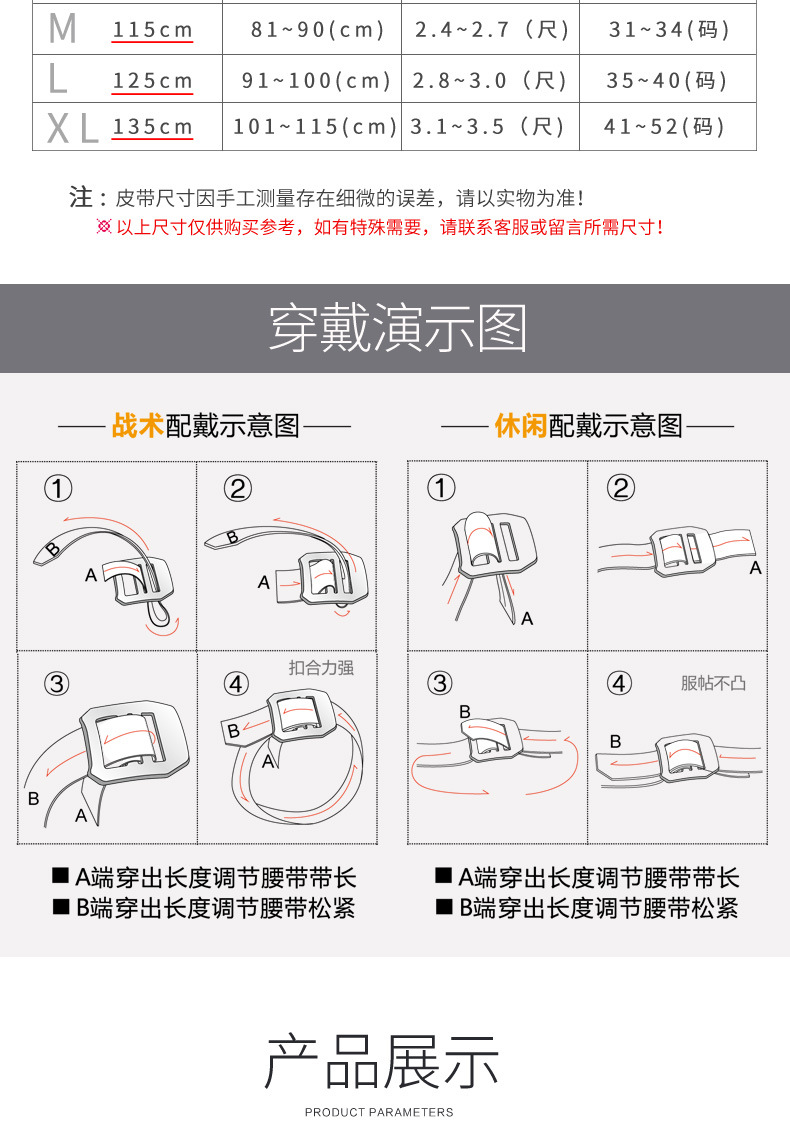 | M | 115cm | 81~90(cm) | 2.4~2.7（尺） | 31~34(码) |
|---|---|---|---|---|
| L | 125cm | 91~100(cm) | 2.8~3.0（尺） | 35~40(码) |
| XL | 135cm | 101~115(cm) | 3.1~3.5（尺） | 41~52(码) |

注：皮带尺寸因手工测量存在细微的误差，请以实物为准！
※ 以上尺寸仅供购买参考，如有特殊需要，请联系客服或留言所需尺寸！

穿戴演示图

——战术配戴示意图——

① B A
② B A
③ B A
④ 扣合力强 B A

■ A端穿出长度调节腰带带长
■ B端穿出长度调节腰带松紧

——休闲配戴示意图——

① A
② A
③ B
④ 服帖不凸 B

■ A端穿出长度调节腰带带长
■ B端穿出长度调节腰带松紧

产品展示
PRODUCT PARAMETERS