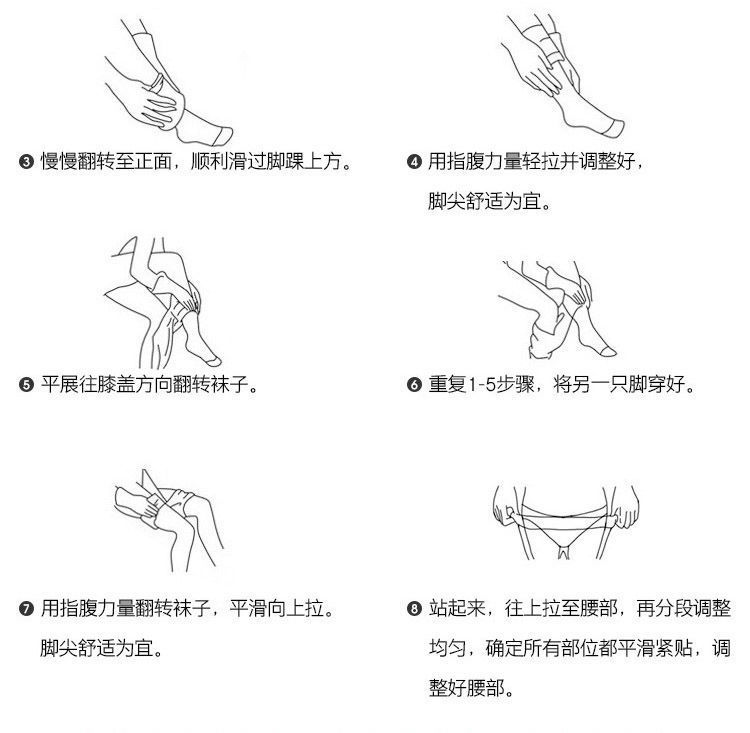 ❸ 慢慢翻转至正面，顺利滑过脚踝上方。

❹ 用指腹力量轻拉并调整好，脚尖舒适为宜。

❺ 平展往膝盖方向翻转袜子。

❻ 重复1-5步骤，将另一只脚穿好。

❼ 用指腹力量翻转袜子，平滑向上拉。脚尖舒适为宜。

❽ 站起来，往上拉至腰部，再分段调整均匀，确定所有部位都平滑紧贴，调整好腰部。