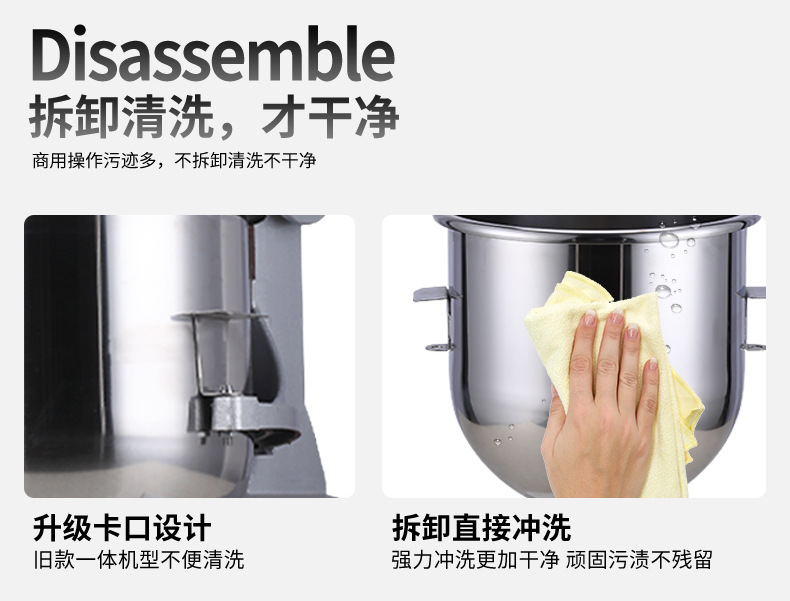 Disassemble
拆卸清洗，才干净
商用操作污迹多，不拆卸清洗不干净

升级卡口设计
旧款一体机型不便清洗

拆卸直接冲洗
强力冲洗更加干净 顽固污渍不残留