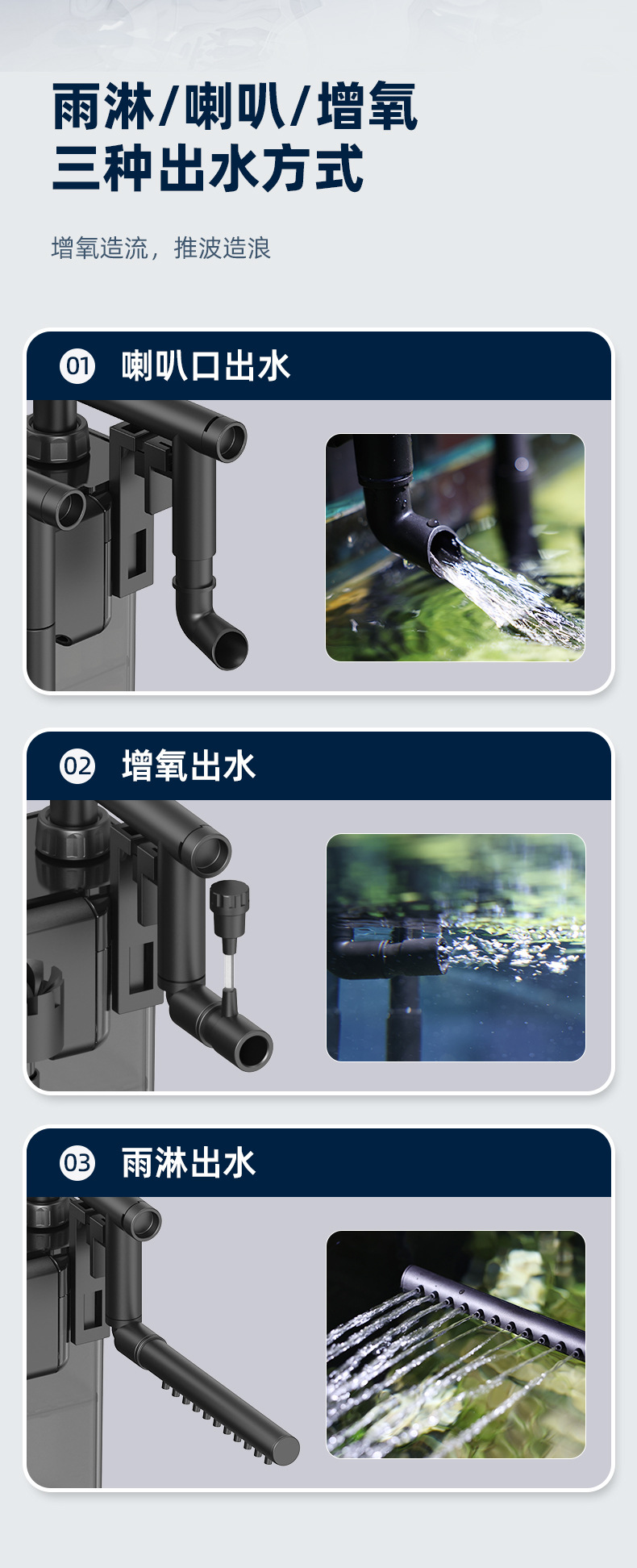 雨淋/喇叭/增氧
三种出水方式

增氧造流，推波造浪

01 喇叭口出水

02 增氧出水

03 雨淋出水