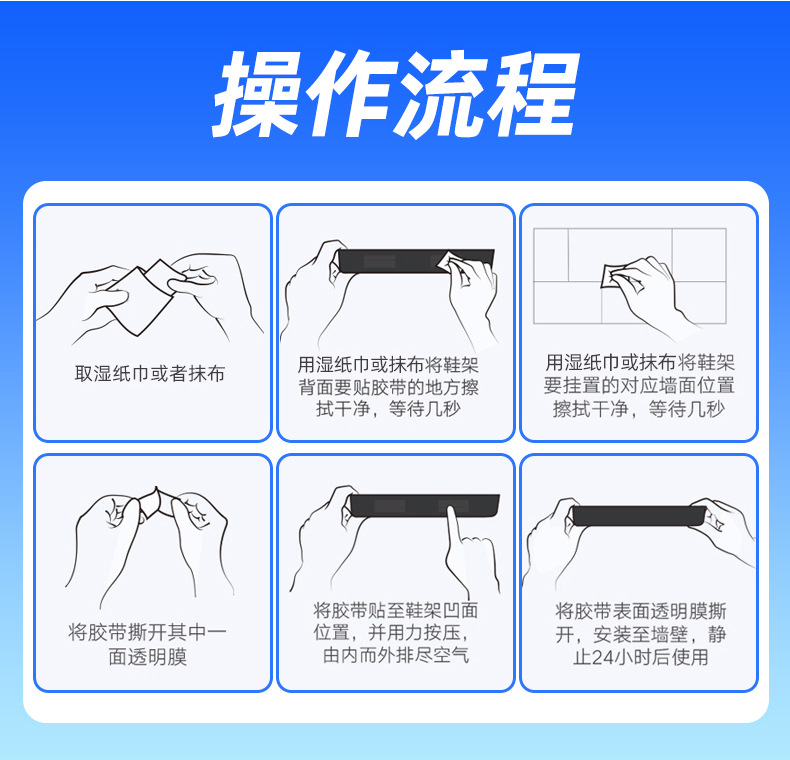 操作流程

取湿纸巾或者抹布

用湿纸巾或抹布将鞋架背面要贴胶带的地方擦拭干净，等待几秒

用湿纸巾或抹布将鞋架要挂置的对应墙面位置擦拭干净，等待几秒

将胶带撕开其中一面透明膜

将胶带贴至鞋架凹面位置，并用力按压，由内而外排尽空气

将胶带表面透明膜撕开，安装至墙壁，静止24小时后使用