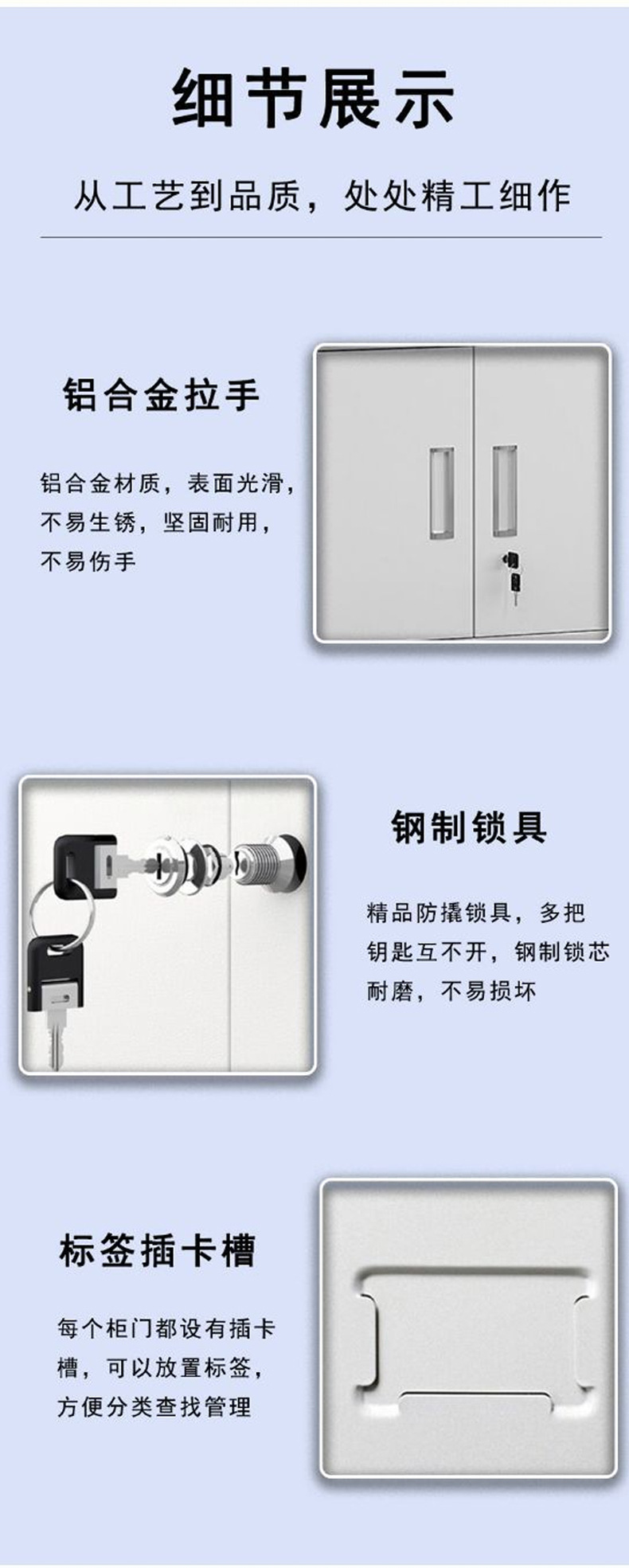 细节展示

从工艺到品质，处处精工细作

铝合金拉手

铝合金材质，表面光滑，不易生锈，坚固耐用，不易伤手

钢制锁具

精品防撬锁具，多把钥匙互不开，钢制锁芯耐磨，不易损坏

标签插卡槽

每个柜门都设有插卡槽，可以放置标签，方便分类查找管理