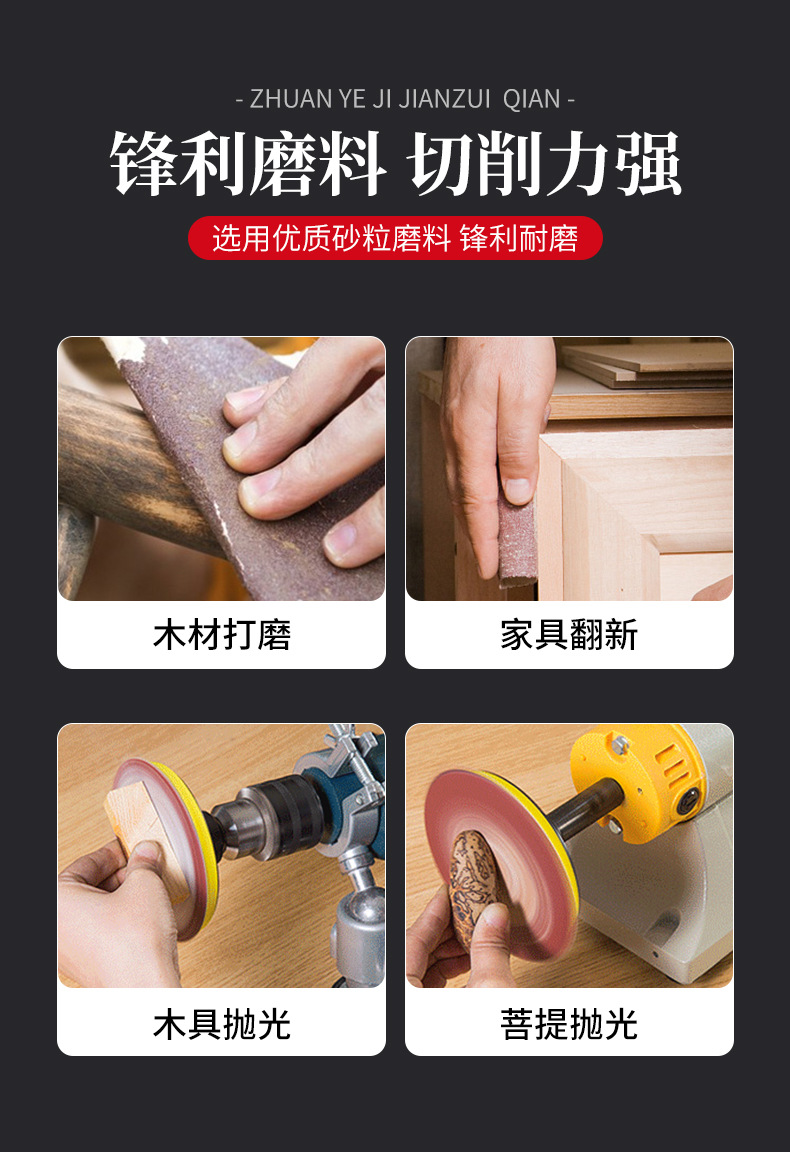 - ZHUAN YE JI JIANZUI QIAN -

锋利磨料 切削力强

选用优质砂粒磨料 锋利耐磨

木材打磨

家具翻新

木具抛光

菩提抛光