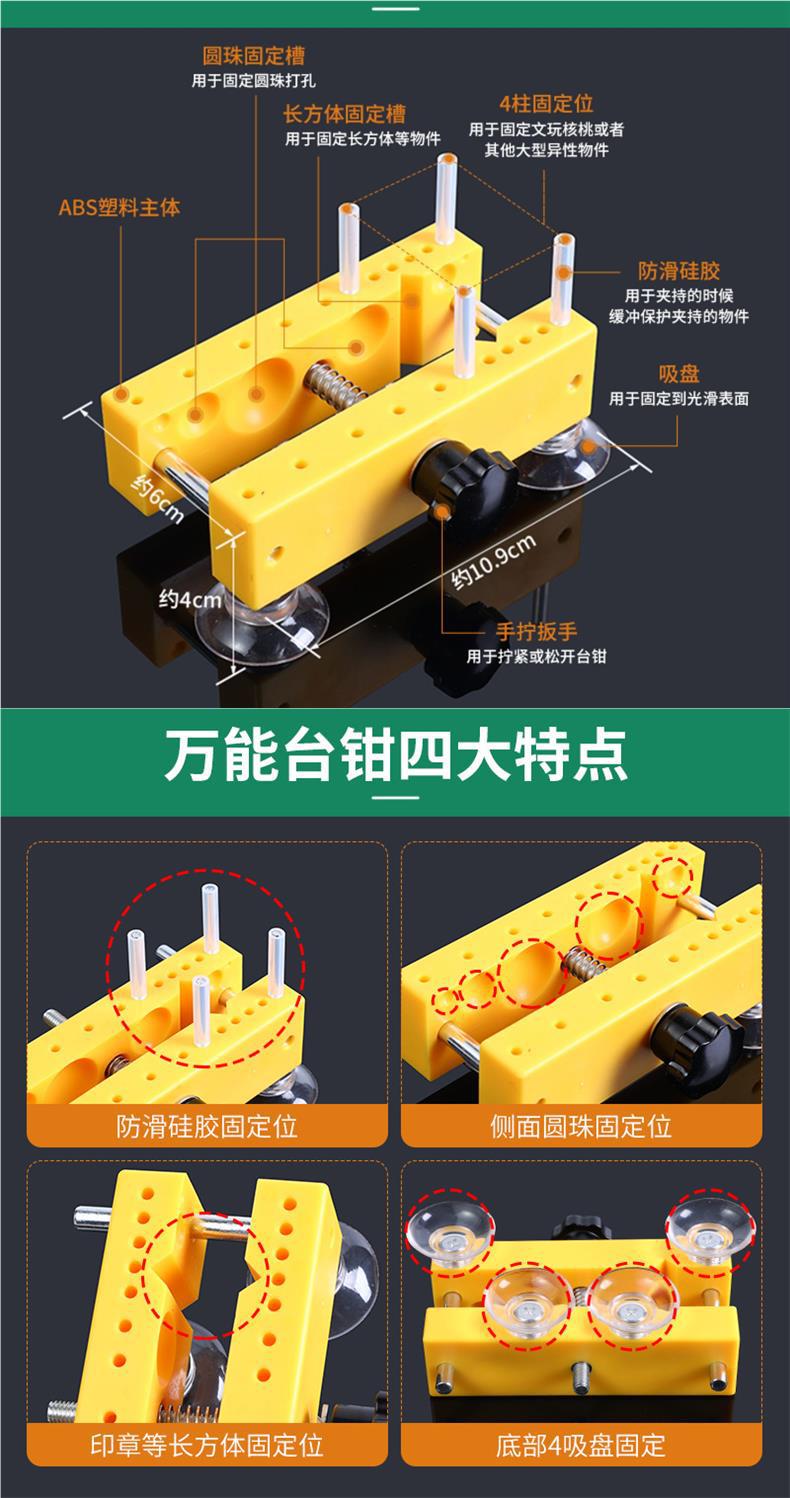 圆珠固定槽
用于固定圆珠打孔

长方体固定槽
用于固定长方体等物件

4柱固定位
用于固定文玩核桃或者其他大型异性物件

ABS塑料主体

防滑硅胶
用于夹持的时候缓冲保护夹持的物件

吸盘
用于固定到光滑表面

约6cm

约4cm

约10.9cm

手拧扳手
用于拧紧或松开台钳

万能台钳四大特点

防滑硅胶固定位

侧面圆珠固定位

印章等长方体固定位

底部4吸盘固定