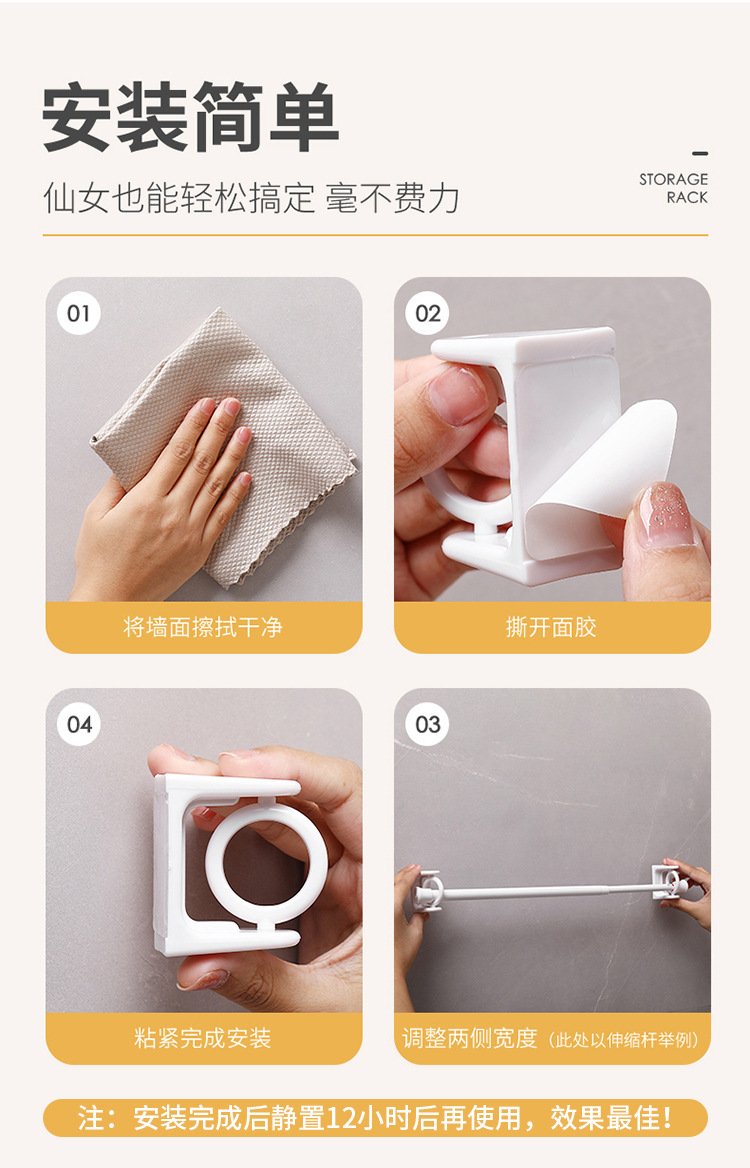 安装简单

仙女也能轻松搞定 毫不费力

STORAGE RACK

01
将墙面擦拭干净

02
撕开面胶

04
粘紧完成安装

03
调整两侧宽度（此处以伸缩杆举例）

注：安装完成后静置12小时后再使用，效果最佳！