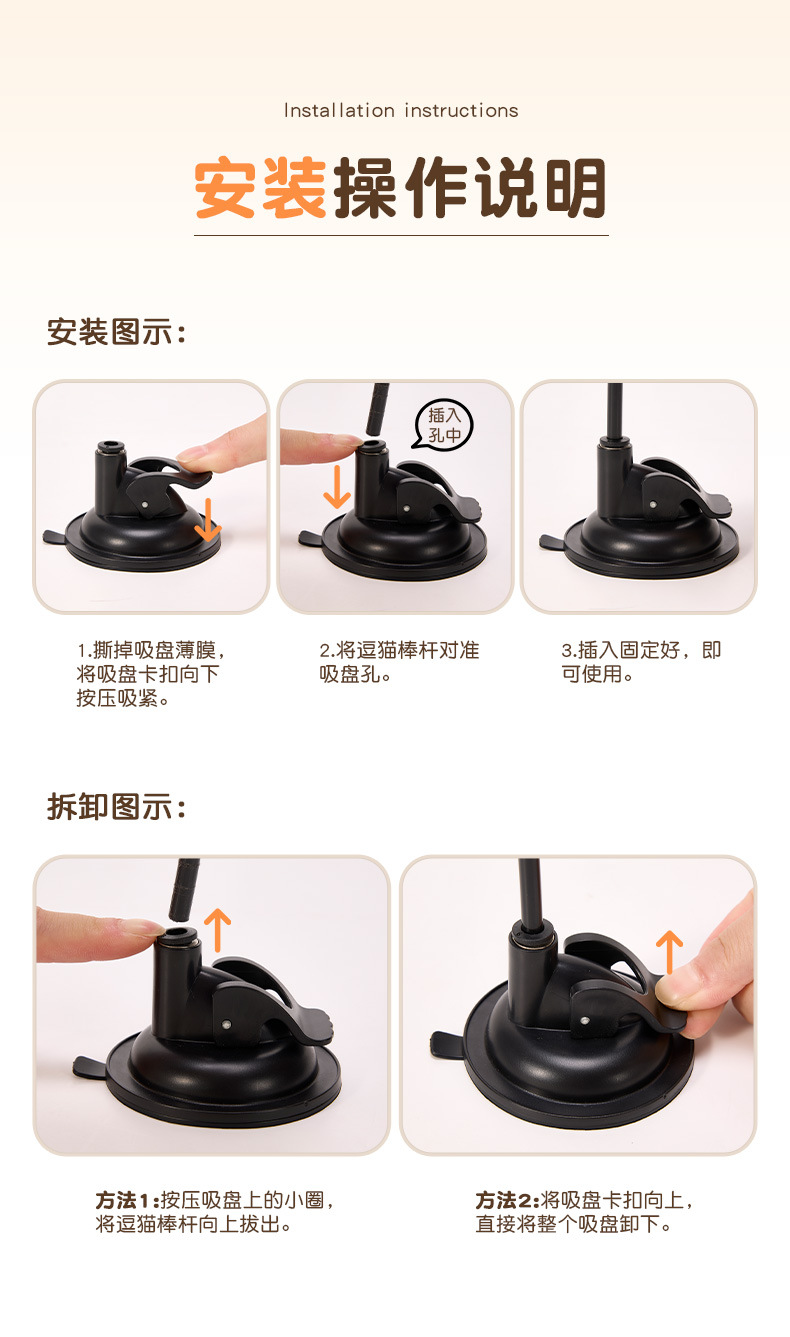 Installation instructions

安装操作说明

安装图示：

插入孔中

1.撕掉吸盘薄膜，将吸盘卡扣向下按压吸紧。

2.将逗猫棒杆对准吸盘孔。

3.插入固定好，即可使用。

拆卸图示：

方法1:按压吸盘上的小圈，将逗猫棒杆向上拔出。

方法2:将吸盘卡扣向上，直接将整个吸盘卸下。