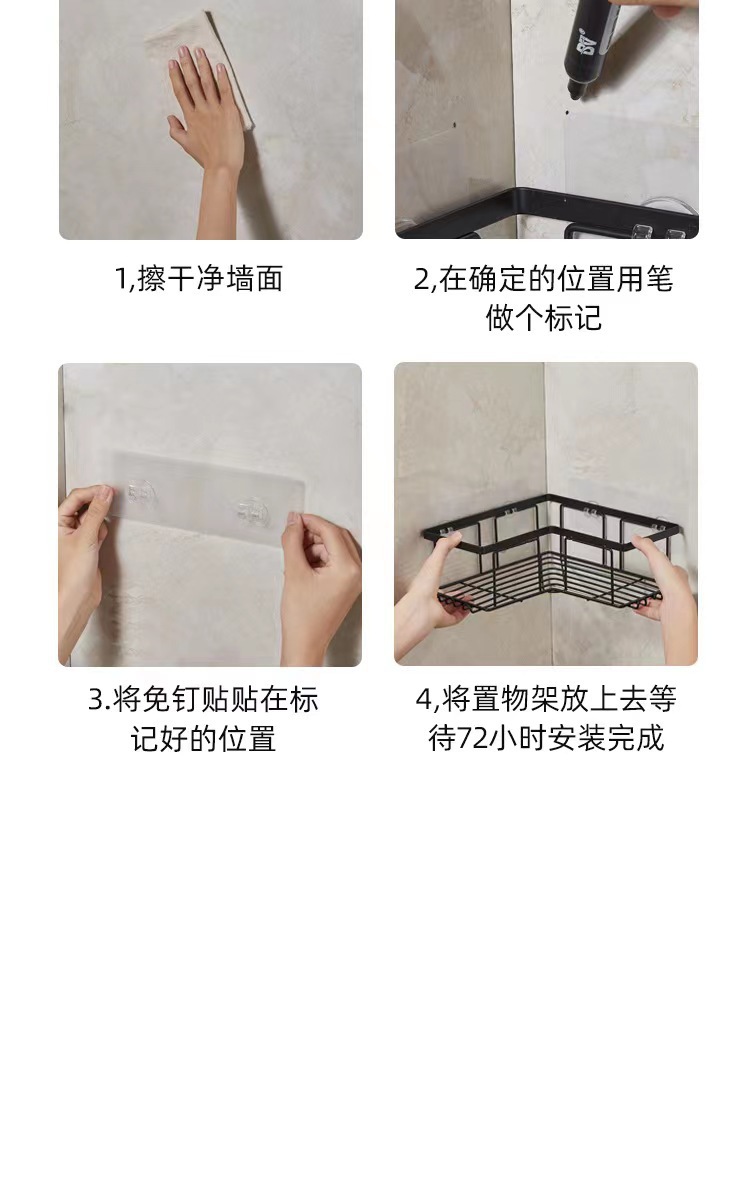 1,擦干净墙面

2,在确定的位置用笔做个标记

3.将免钉贴贴在标记好的位置

4,将置物架放上去等待72小时安装完成