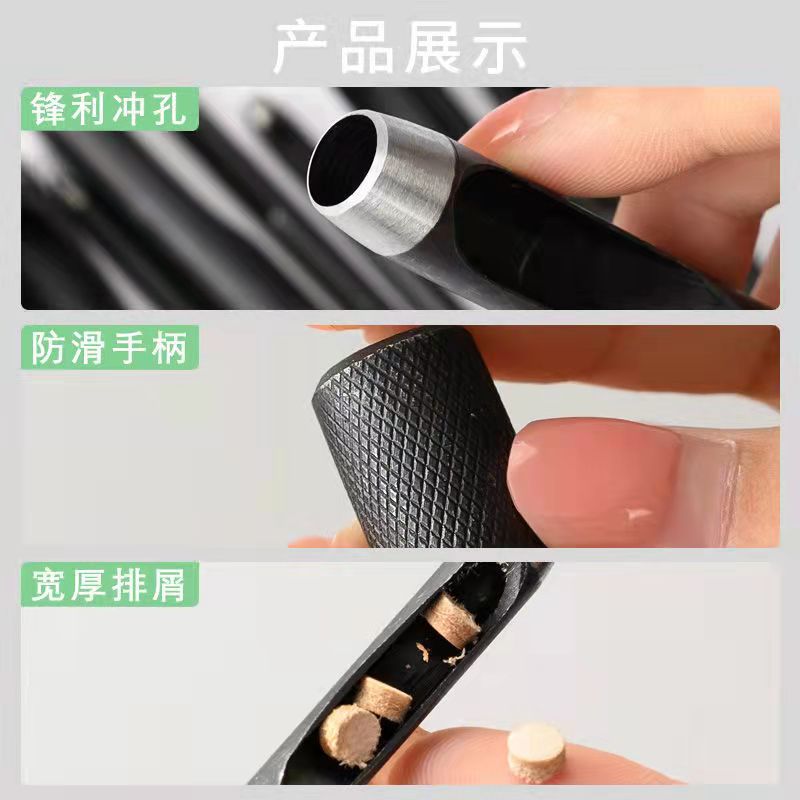 产品展示

锋利冲孔

防滑手柄

宽厚排屑