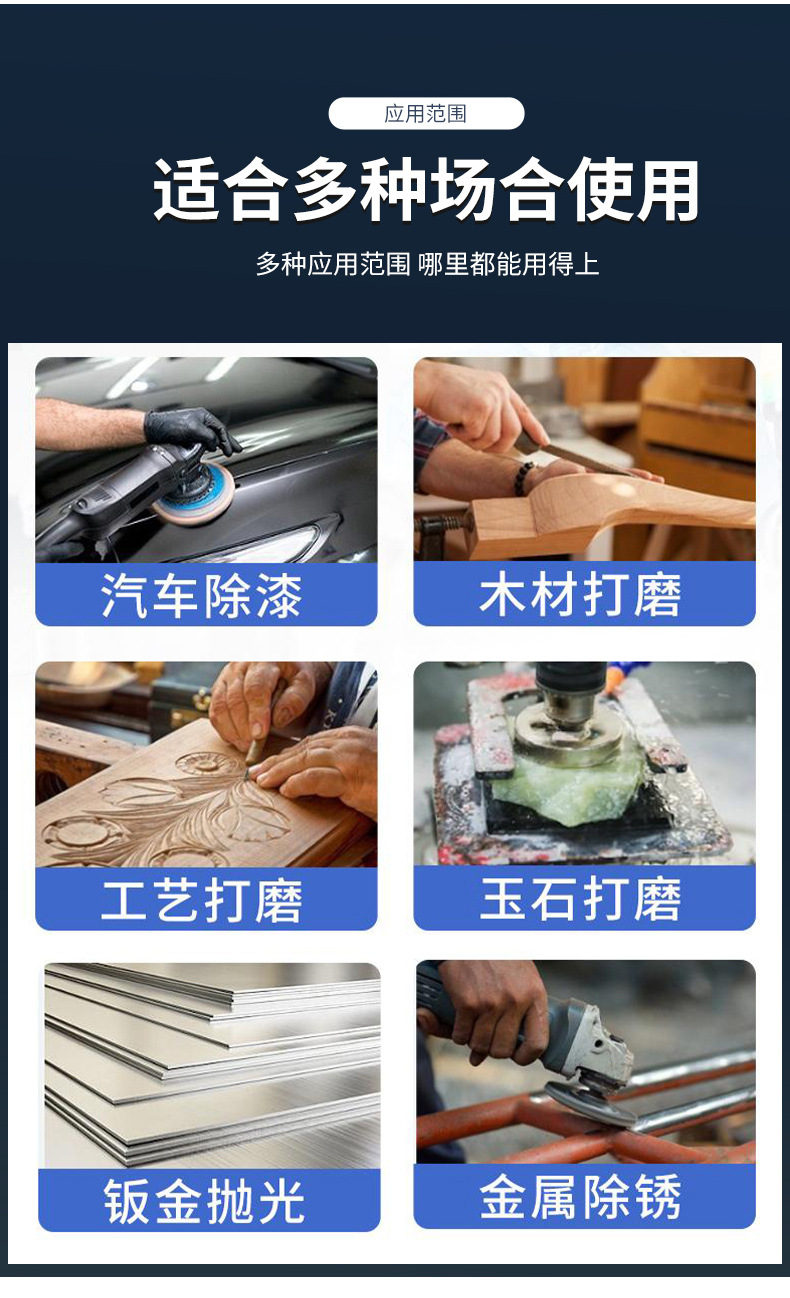 应用范围

适合多种场合使用

多种应用范围 哪里都能用得上

汽车除漆

木材打磨

工艺打磨

玉石打磨

钣金抛光

金属除锈