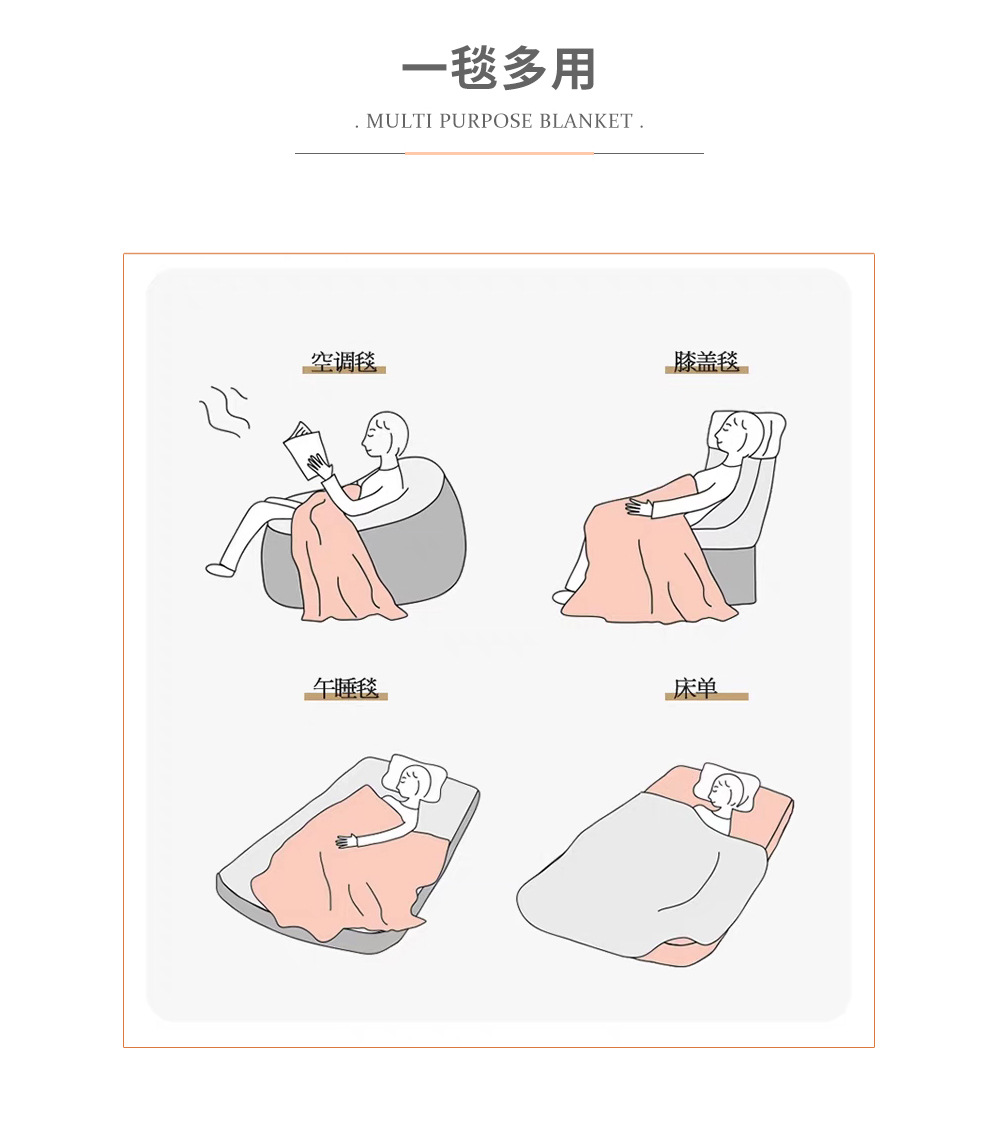 一毯多用
. MULTI PURPOSE BLANKET .

空调毯

膝盖毯

午睡毯

床单