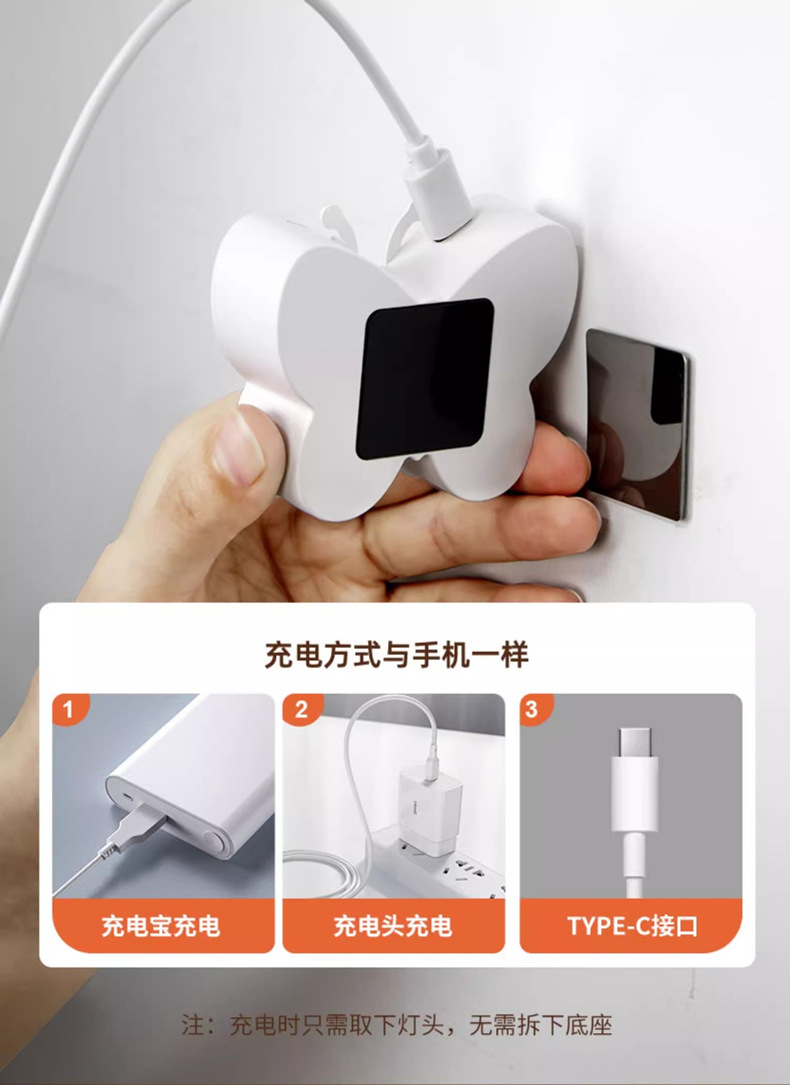 充电方式与手机一样

1
充电宝充电

2
充电头充电

3
TYPE-C接口

注：充电时只需取下灯头，无需拆下底座