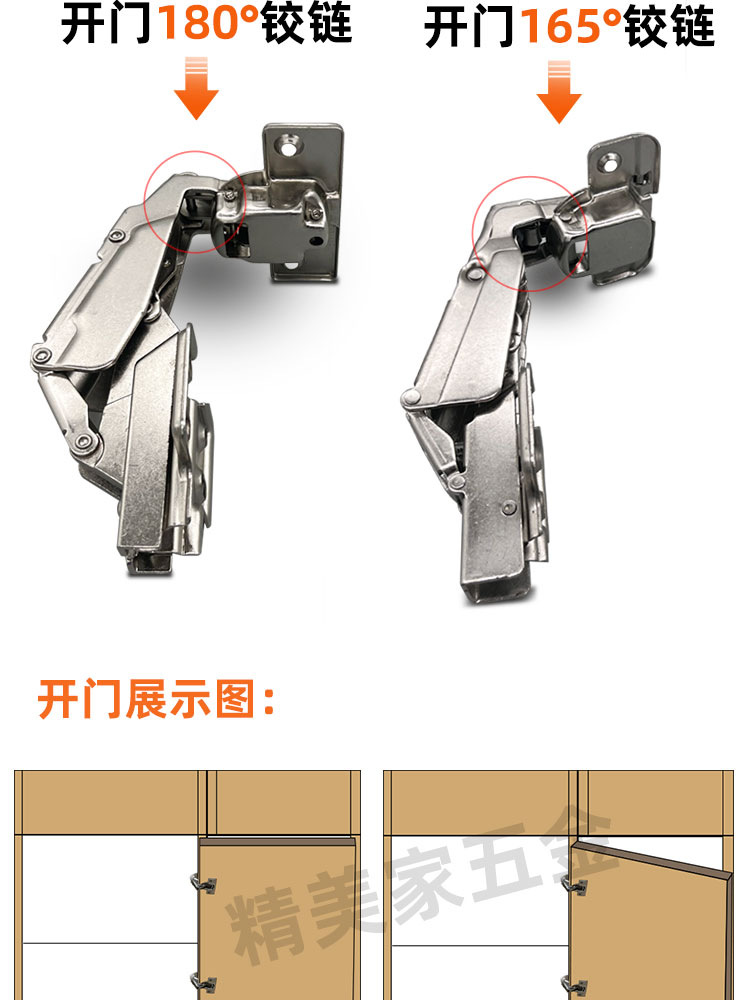 开门180°铰链

开门165°铰链

开门展示图：

精美家五金